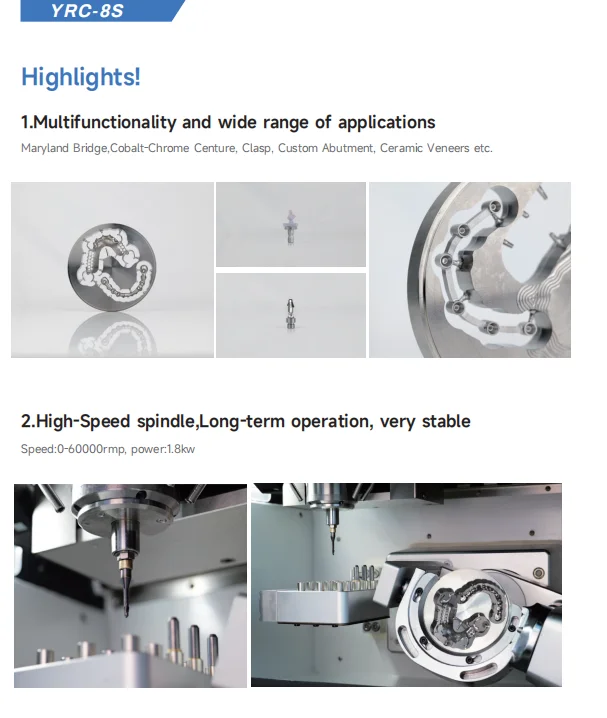 YRC-8S

Highlights!

1.Multifunctionality and wide range of applications

Maryland Bridge,Cobalt-Chrome Centure, Clasp, Custom Abutment, Ceramic Veneers etc.

2.High-Speed spindle,Long-term operation, very stable

Speed:0-60000rmp, power:1.8kw