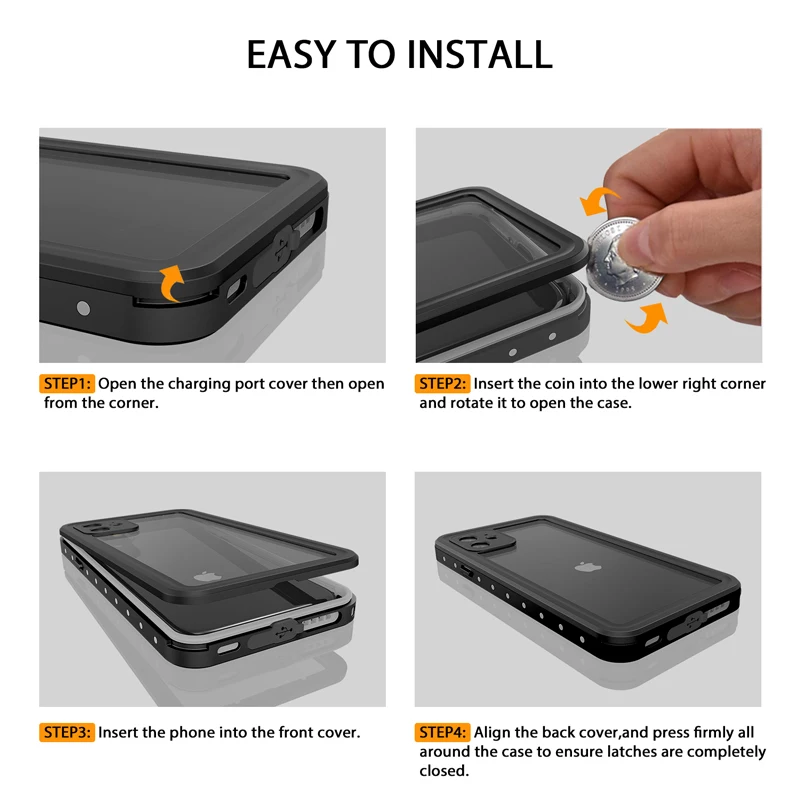 EASY TO INSTALL

STEP1: Open the charging port cover then open from the corner.

STEP2: Insert the coin into the lower right corner and rotate it to open the case.

STEP3: Insert the phone into the front cover.

STEP4: Align the back cover,and press firmly all around the case to ensure latches are completely closed.