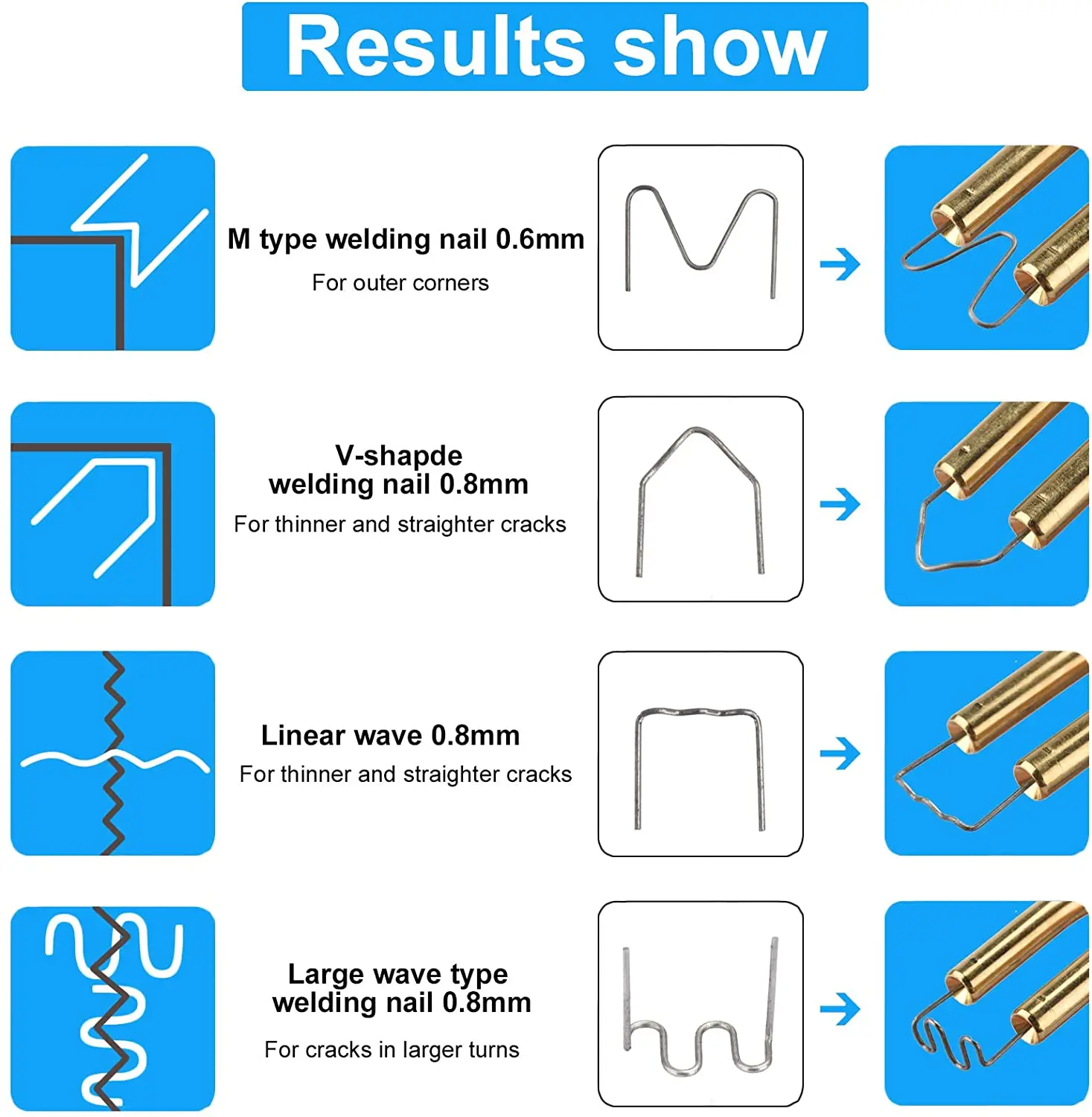 Results show

M type welding nail 0.6mm
For outer corners

V-shapde
welding nail 0.8mm
For thinner and straighter cracks

Linear wave 0.8mm
For thinner and straighter cracks

Large wave type
welding nail 0.8mm
For cracks in larger turns