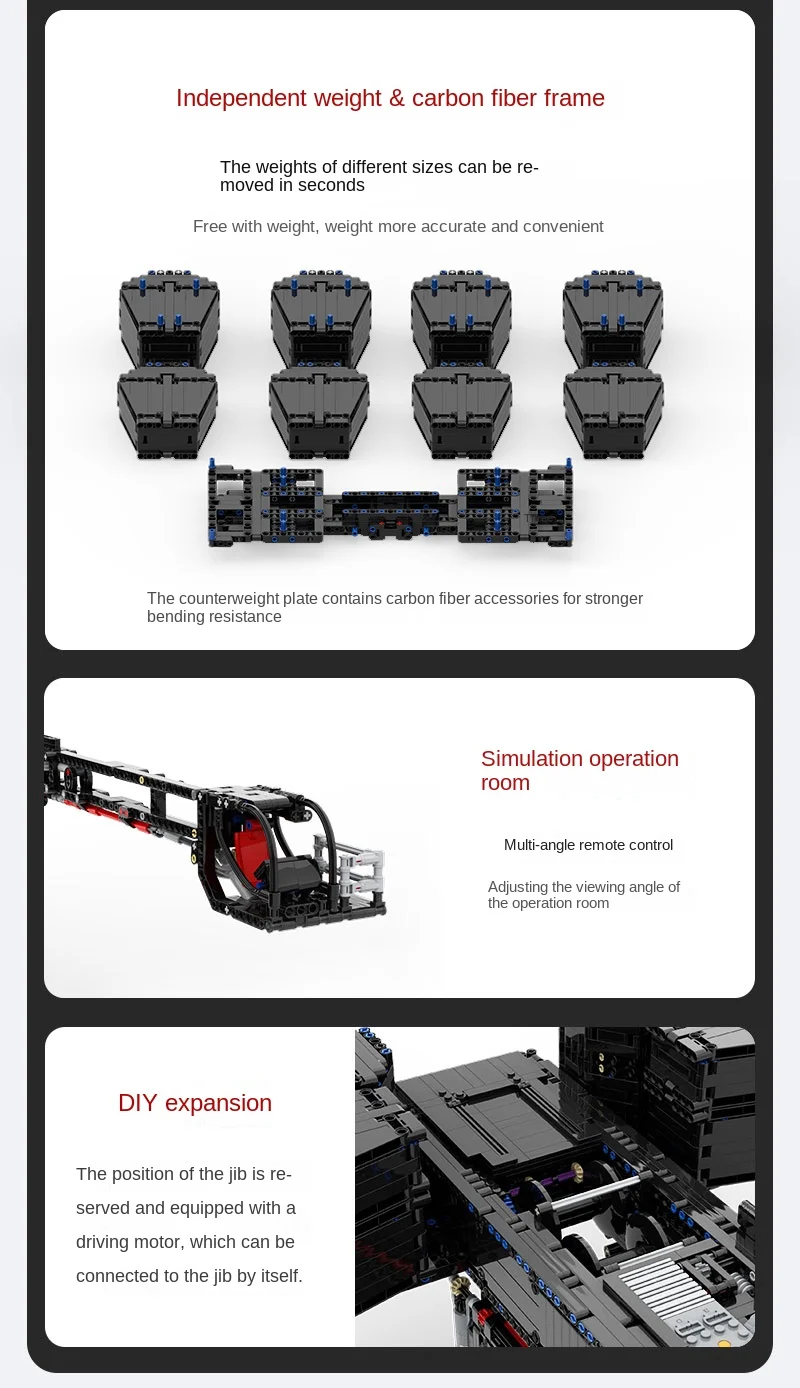 Independent weight & carbon fiber frame

The weights of different sizes can be removed in seconds

Free with weight, weight more accurate and convenient

The counterweight plate contains carbon fiber accessories for stronger bending resistance

Simulation operation room

Multi-angle remote control

Adjusting the viewing angle of the operation room

DIY expansion

The position of the jib is reserved and equipped with a driving motor, which can be connected to the jib by itself.