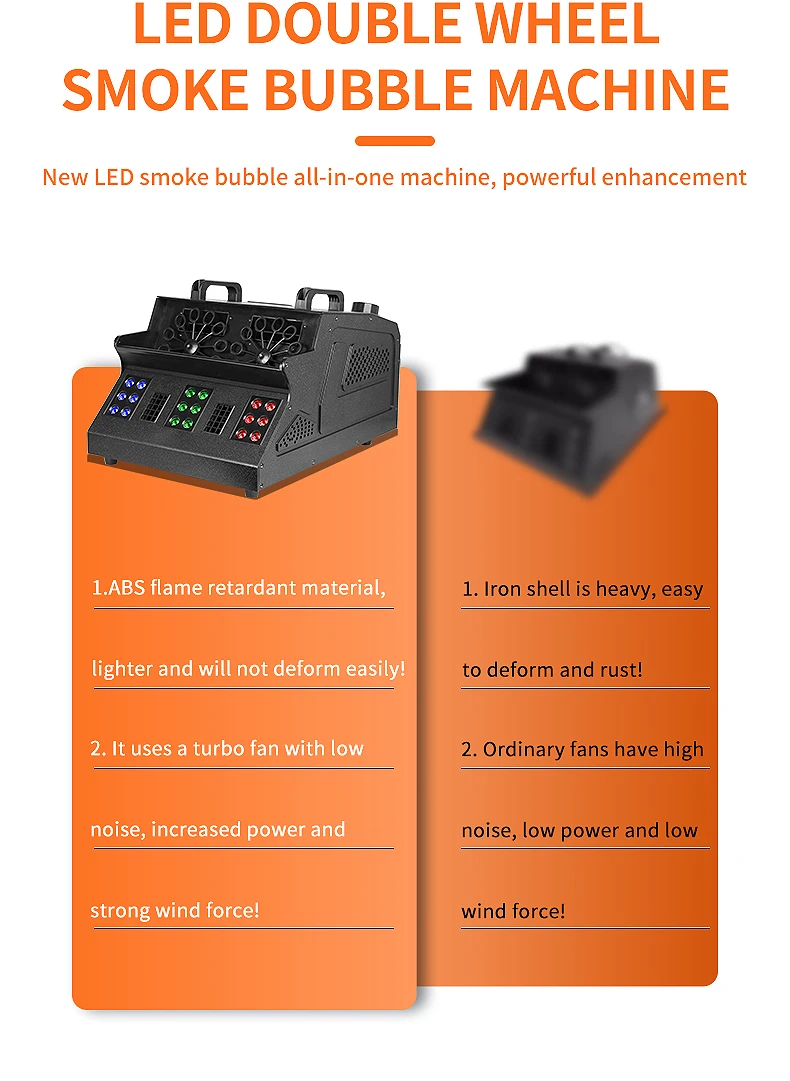 LED DOUBLE WHEEL SMOKE BUBBLE MACHINE

New LED smoke bubble all-in-one machine, powerful enhancement

1.ABS flame retardant material, lighter and will not deform easily!

2. It uses a turbo fan with low noise, increased power and strong wind force!

1. Iron shell is heavy, easy to deform and rust!

2. Ordinary fans have high noise, low power and low wind force!