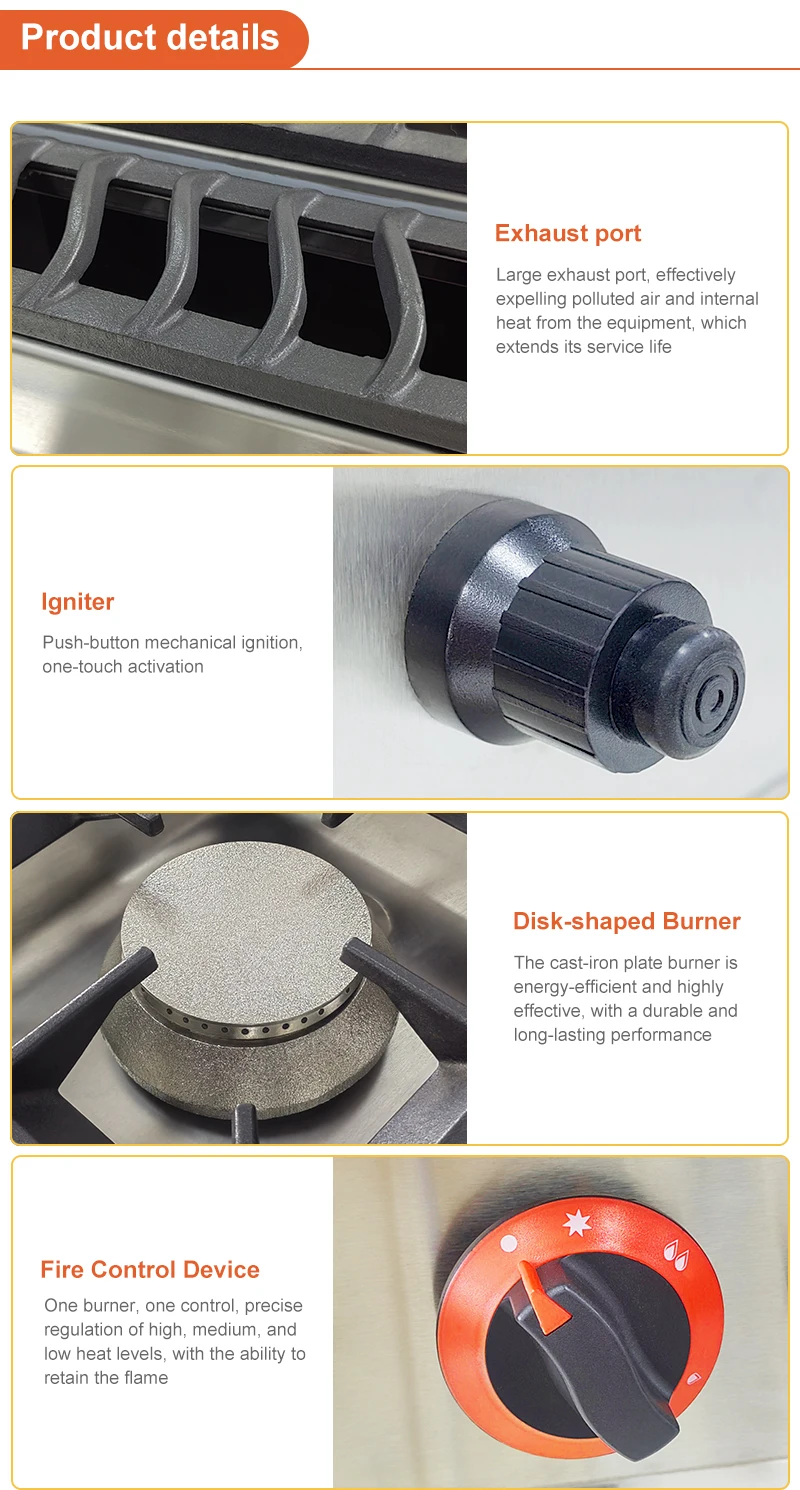 Product details

Exhaust port

Large exhaust port, effectively expelling polluted air and internal heat from the equipment, which extends its service life

Igniter

Push-button mechanical ignition, one-touch activation

Disk-shaped Burner

The cast-iron plate burner is energy-efficient and highly effective, with a durable and long-lasting performance

Fire Control Device

One burner, one control, precise regulation of high, medium, and low heat levels, with the ability to retain the flame