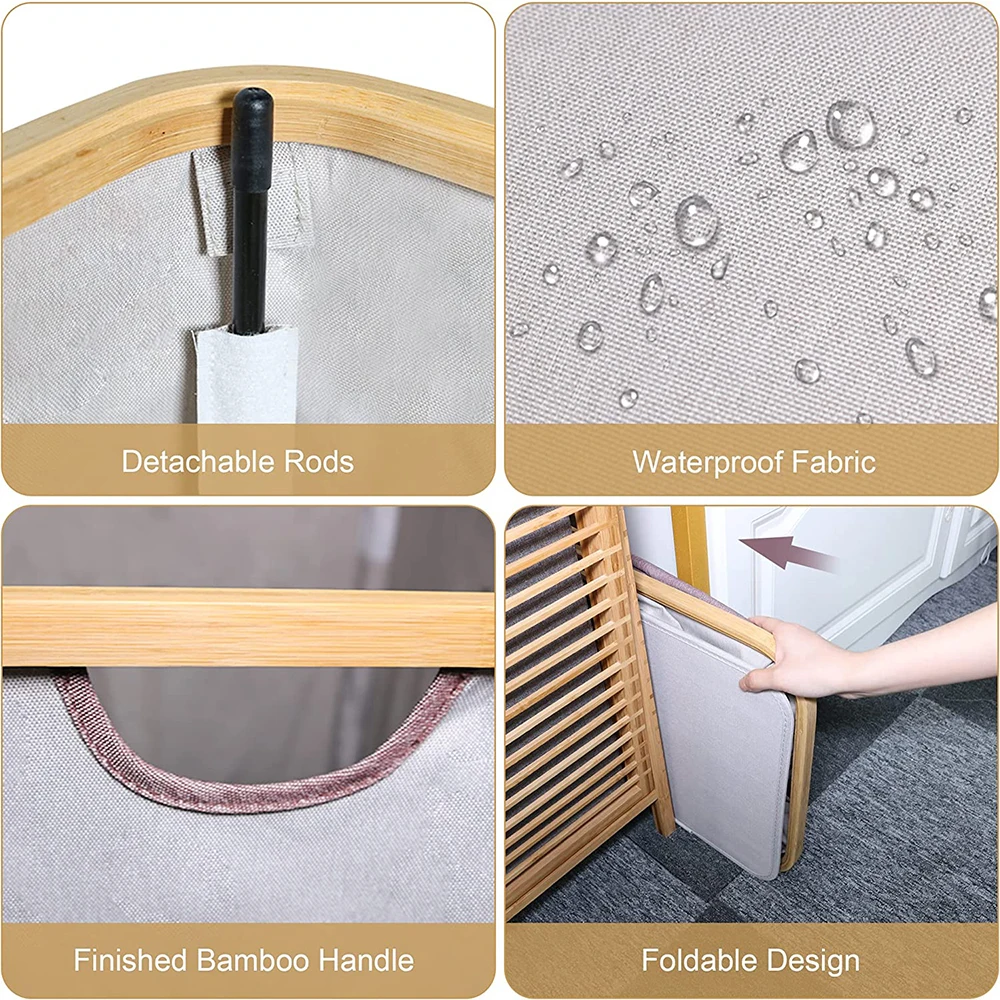 Detachable Rods

Waterproof Fabric

Finished Bamboo Handle

Foldable Design