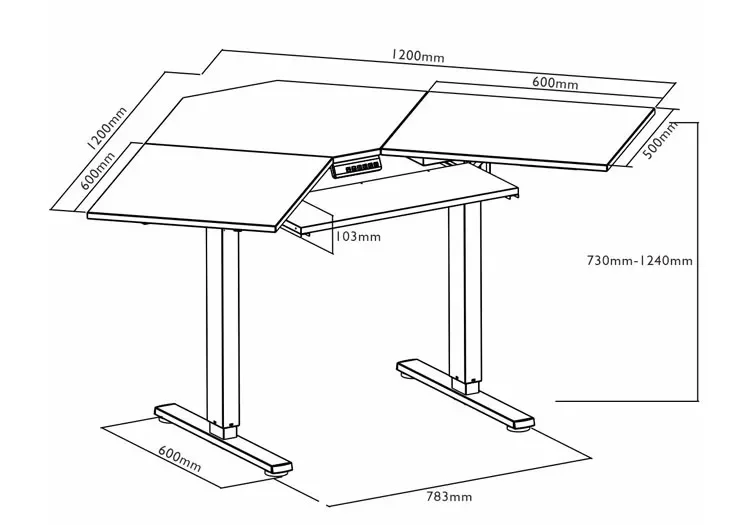 1200mm
600mm
1200mm
600mm
500mm
103mm
730mm-1240mm
600mm
783mm