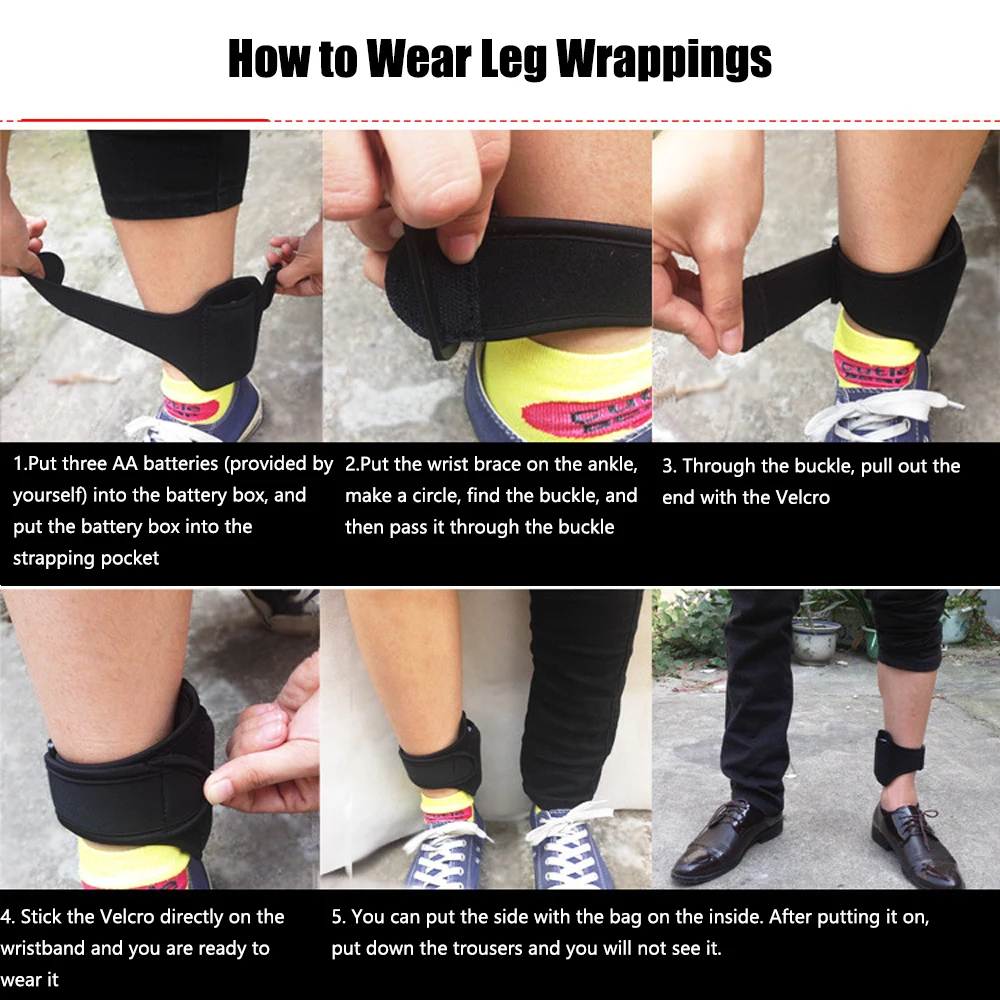 How to Wear Leg Wrappings

1.Put three AA batteries (provided by yourself) into the battery box, and put the battery box into the strapping pocket

2.Put the wrist brace on the ankle, make a circle, find the buckle, and then pass it through the buckle

3. Through the buckle, pull out the end with the Velcro

4. Stick the Velcro directly on the wristband and you are ready to wear it

5. You can put the side with the bag on the inside. After putting it on, put down the trousers and you will not see it.