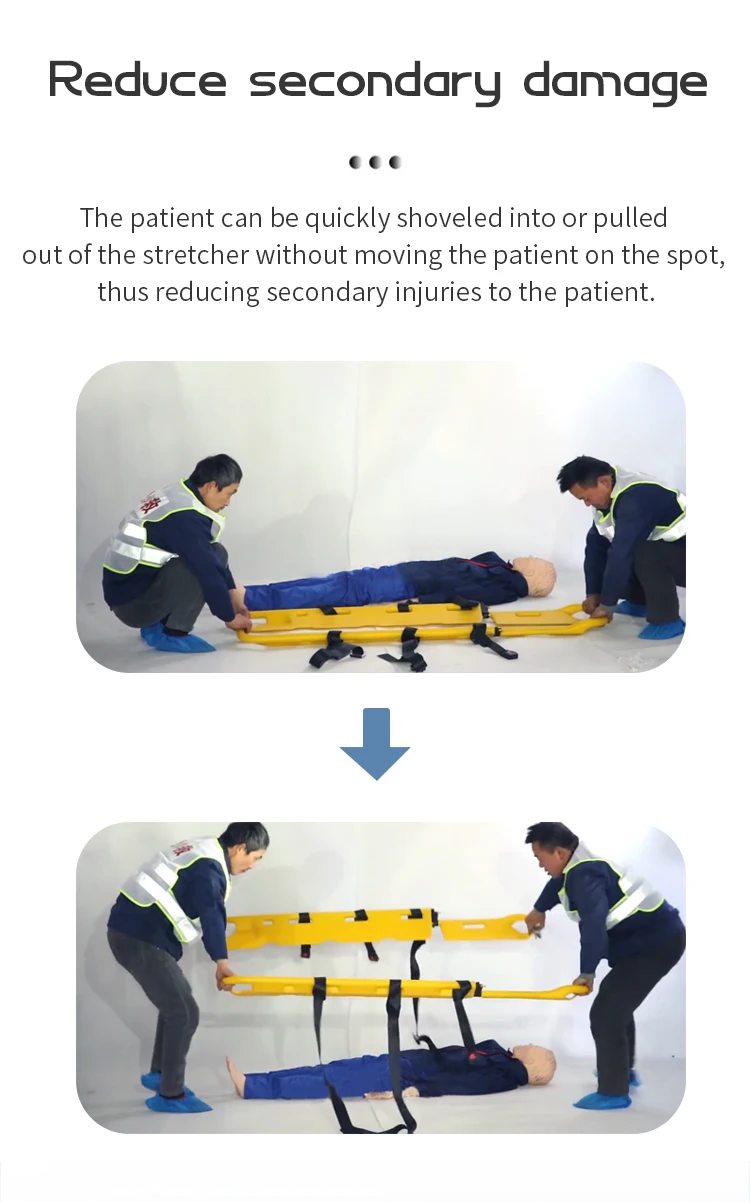 Reduce secondary damage

The patient can be quickly shoveled into or pulled out of the stretcher without moving the patient on the spot, thus reducing secondary injuries to the patient.