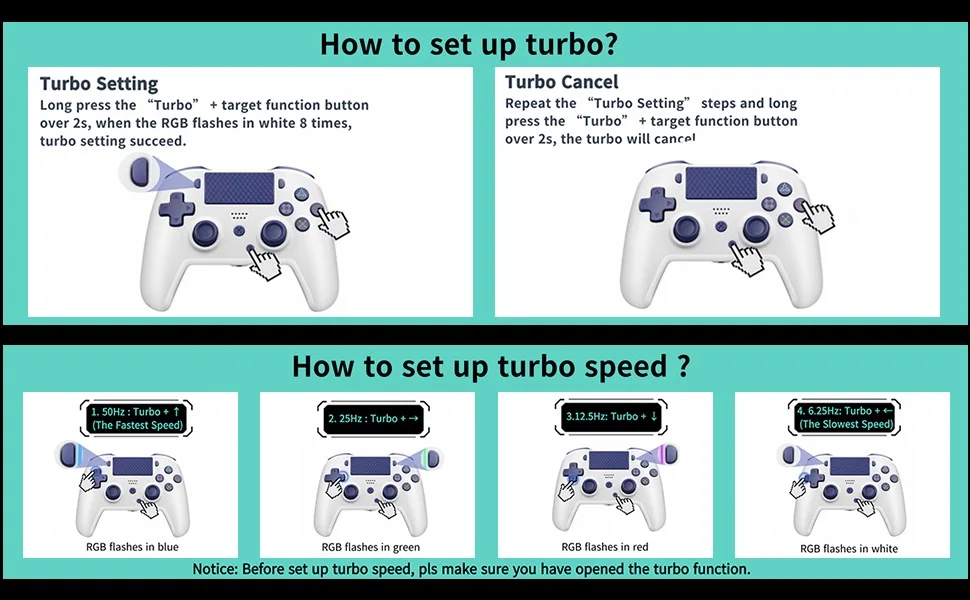 How to set up turbo?

Turbo Setting
Long press the “Turbo” + target function button over 2s, when the RGB flashes in white 8 times, turbo setting succeed.

Turbo Cancel
Repeat the “Turbo Setting” steps and long press the “Turbo” + target function button over 2s, the turbo will cancel

How to set up turbo speed ?

1. 50Hz : Turbo + ↑ (The Fastest Speed)

RGB flashes in blue

2. 25Hz : Turbo + →

RGB flashes in green

3.12.5Hz: Turbo + ↓

RGB flashes in red

4. 6.25Hz: Turbo + ← (The Slowest Speed)

RGB flashes in white

Notice: Before set up turbo speed, pls make sure you have opened the turbo function.