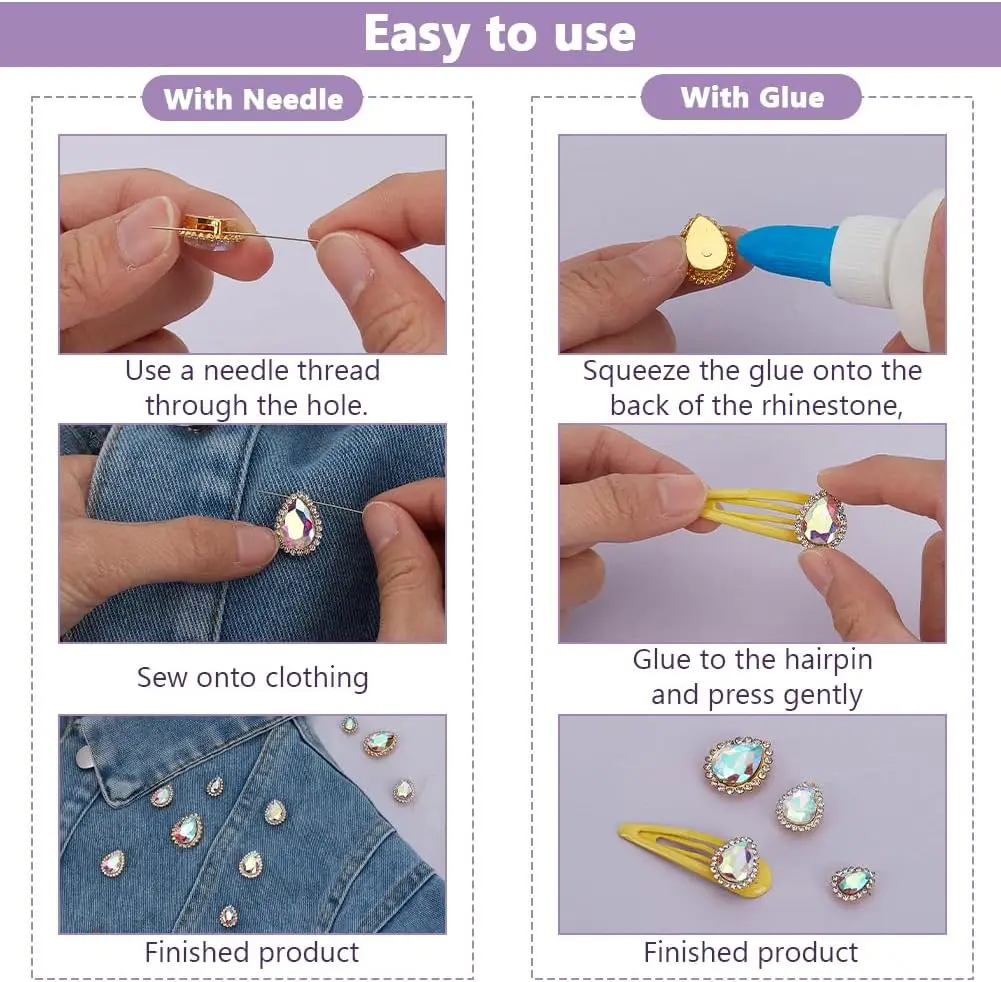 Easy to use

With Needle

Use a needle thread through the hole.

Sew onto clothing

Finished product

With Glue

Squeeze the glue onto the back of the rhinestone,

Glue to the hairpin and press gently

Finished product