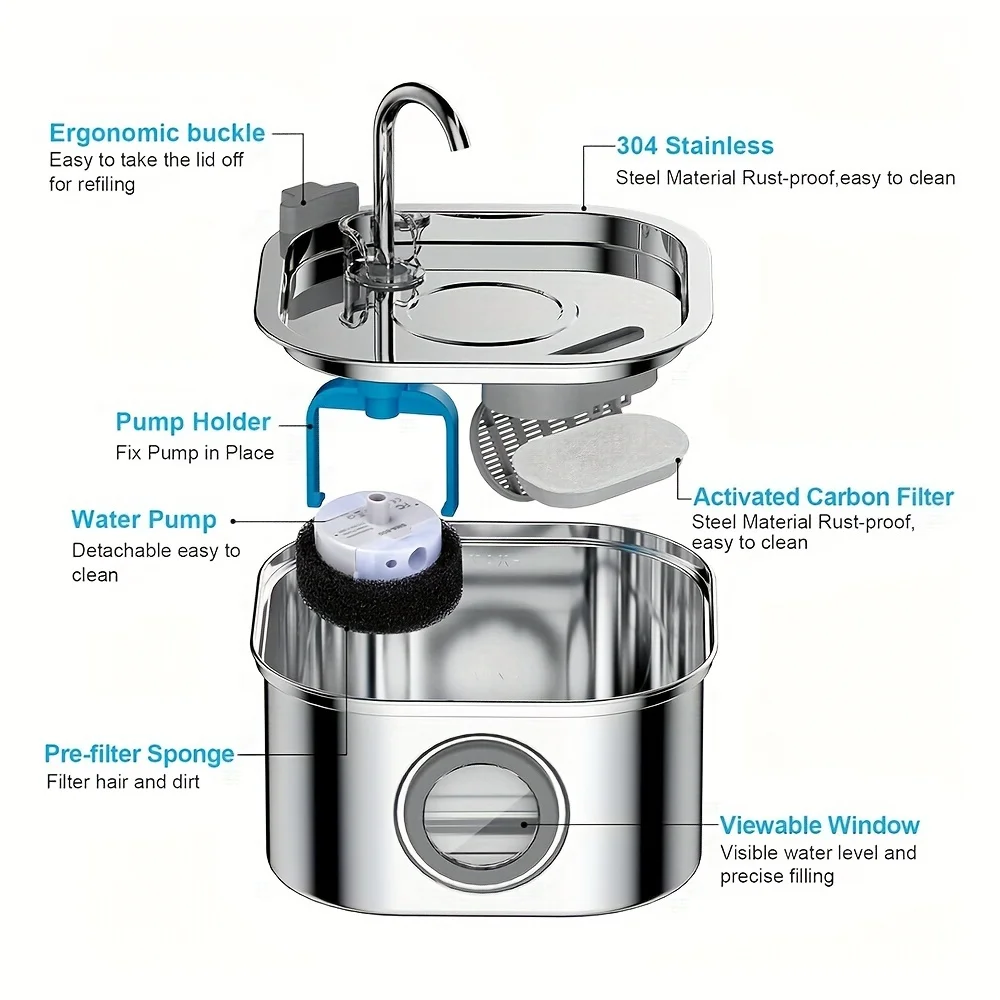 Ergonomic buckle
Easy to take the lid off for refiling

304 Stainless
Steel Material Rust-proof,easy to clean

Pump Holder
Fix Pump in Place

Activated Carbon Filter
Steel Material Rust-proof, easy to clean

Water Pump
Detachable easy to clean

Pre-filter Sponge
Filter hair and dirt

Viewable Window
Visible water level and precise filling