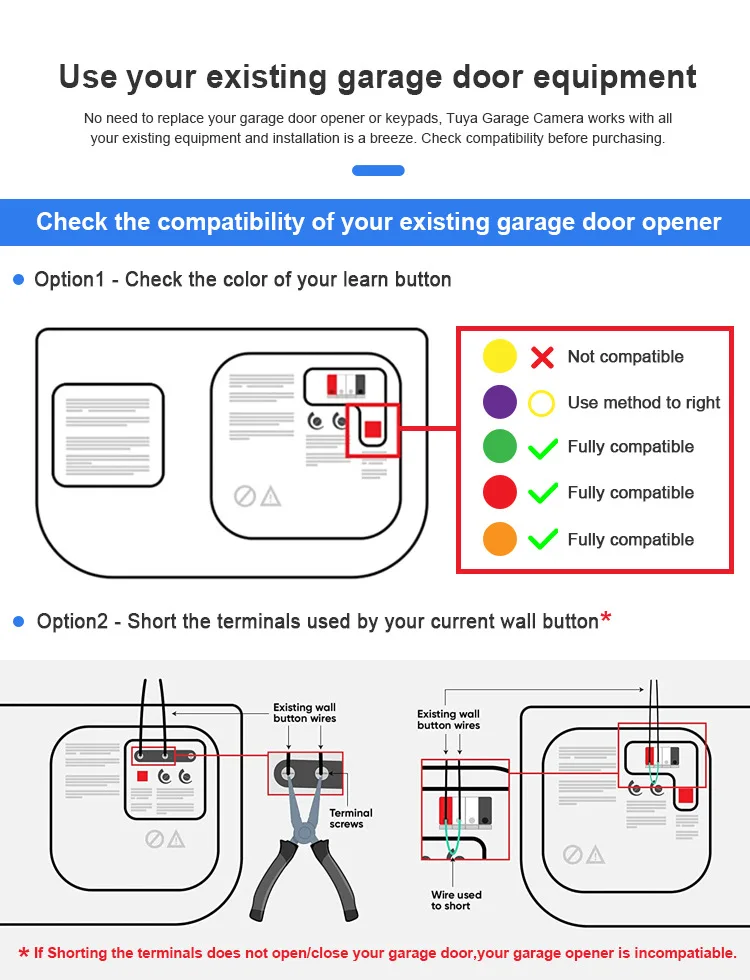 Use your existing garage door equipment

No need to replace your garage door opener or keypads, Tuya Garage Camera works with all your existing equipment and installation is a breeze. Check compatibility before purchasing.

Check the compatibility of your existing garage door opener

Option1 - Check the color of your learn button

Not compatible

Use method to right

Fully compatible

Fully compatible

Fully compatible

Option2 - Short the terminals used by your current wall button*

Existing wall button wires

Terminal screws

Existing wall button wires

Wire used to short

* If Shorting the terminals does not open/close your garage door,your garage opener is incompatiable.