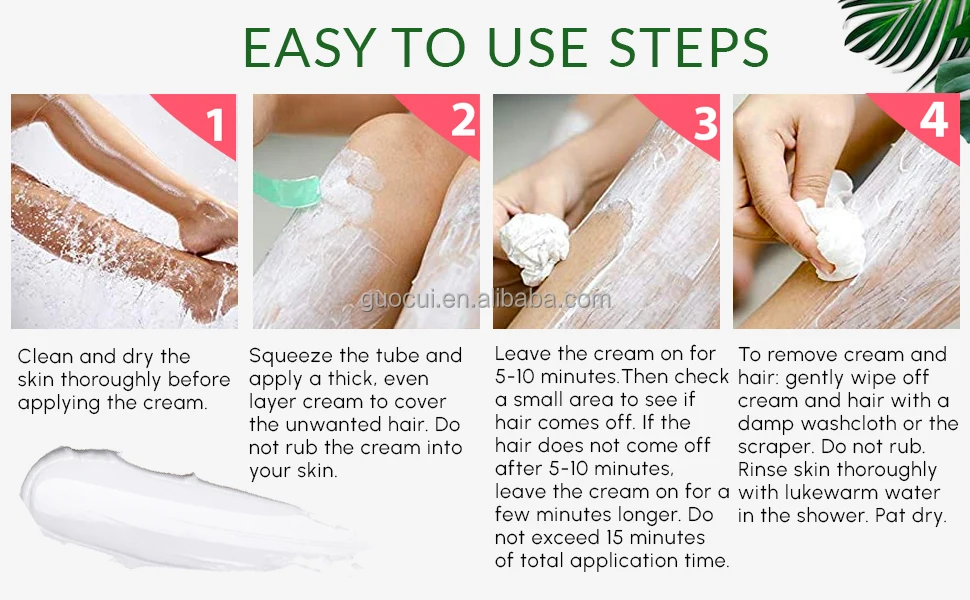 EASY TO USE STEPS

1

2

3

4

guocui.en.alibaba.com

Clean and dry the skin thoroughly before applying the cream.

Squeeze the tube and apply a thick, even layer cream to cover the unwanted hair. Do not rub the cream into your skin.

Leave the cream on for 5-10 minutes.Then check a small area to see if hair comes off. If the hair does not come off after 5-10 minutes, leave the cream on for a few minutes longer. Do not exceed 15 minutes of total application time.

To remove cream and hair: gently wipe off cream and hair with a damp washcloth or the scraper. Do not rub. Rinse skin thoroughly with lukewarm water in the shower. Pat dry.