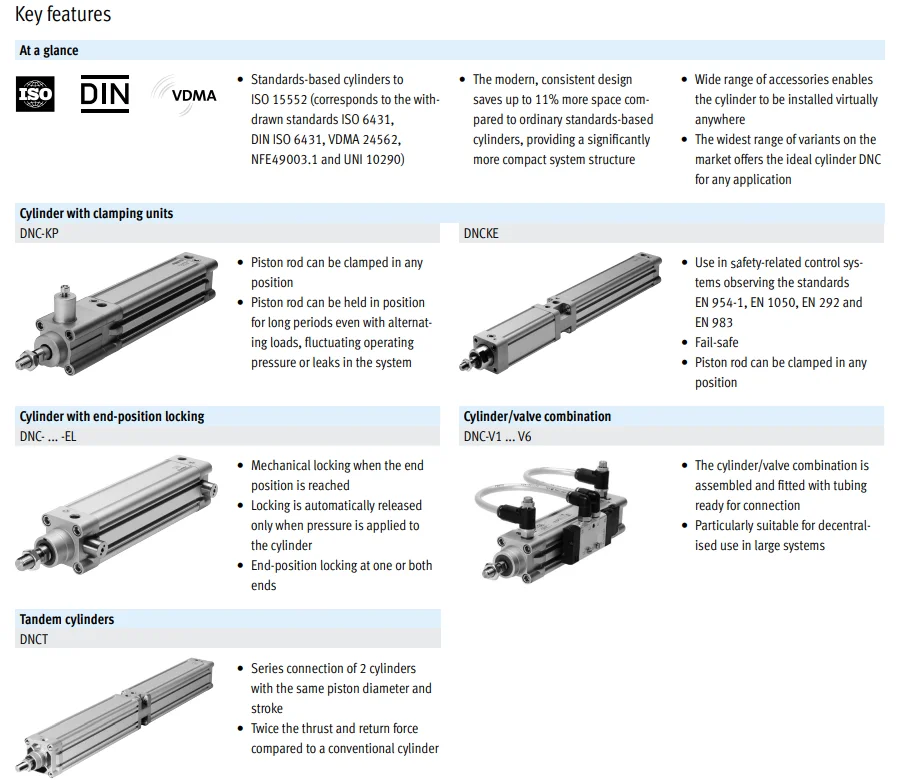 Key features

At a glance

ISO DIN VDMA

• Standards-based cylinders to ISO 15552 (corresponds to the withdrawn standards ISO 6431, DIN ISO 6431, VDMA 24562, NFE49003.1 and UNI 10290)

• The modern, consistent design saves up to 11% more space compared to ordinary standards-based cylinders, providing a significantly more compact system structure

• Wide range of accessories enables the cylinder to be installed virtually anywhere
• The widest range of variants on the market offers the ideal cylinder DNC for any application

Cylinder with clamping units

DNC-KP

• Piston rod can be clamped in any position
• Piston rod can be held in position for long periods even with alternating loads, fluctuating operating pressure or leaks in the system

DNCKE

• Use in safety-related control systems observing the standards EN 954-1, EN 1050, EN 292 and EN 983
• Fail-safe
• Piston rod can be clamped in any position

Cylinder with end-position locking

DNC- ... -EL

• Mechanical locking when the end position is reached
• Locking is automatically released only when pressure is applied to the cylinder
• End-position locking at one or both ends

Cylinder/valve combination

DNC-V1 ... V6

• The cylinder/valve combination is assembled and fitted with tubing ready for connection
• Particularly suitable for decentralised use in large systems

Tandem cylinders

DNCT

• Series connection of 2 cylinders with the same piston diameter and stroke
• Twice the thrust and return force compared to a conventional cylinder