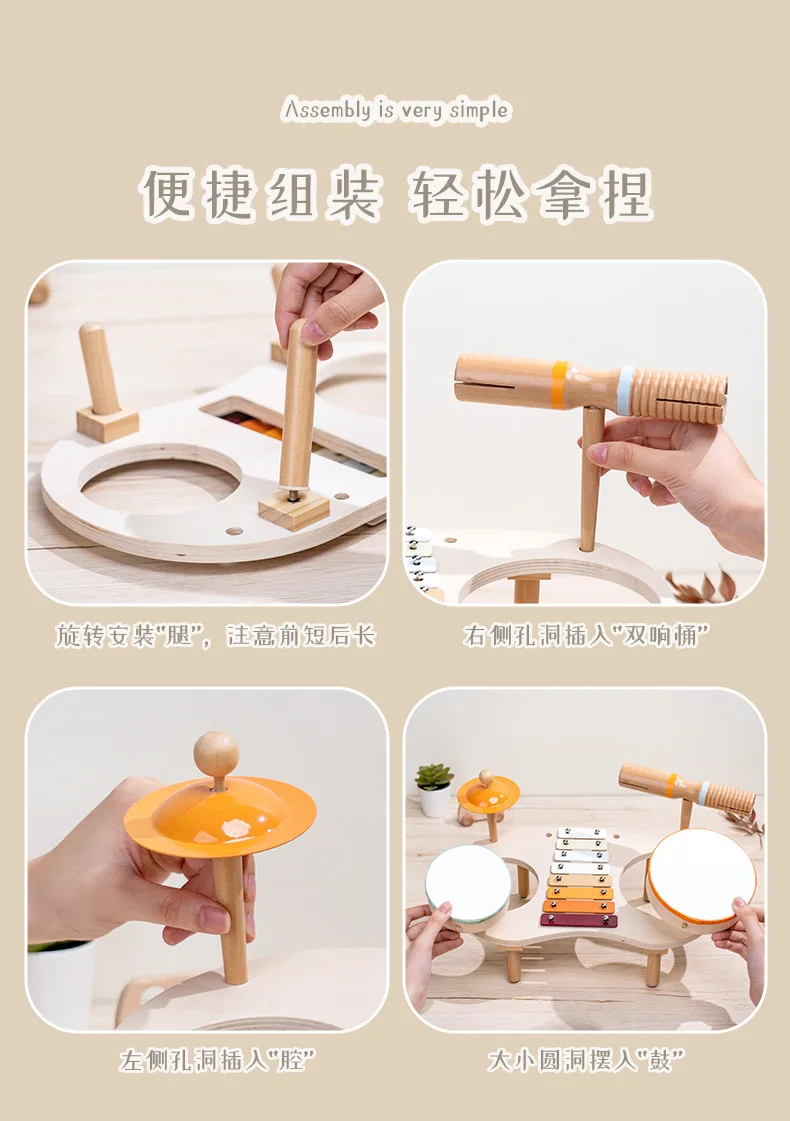 Assembly is very simple

便捷组装 轻松拿捏

旋转安装"腿"，注意前短后长

右侧孔洞插入"双响桶"

左侧孔洞插入"腔"

大小圆洞摆入"鼓"