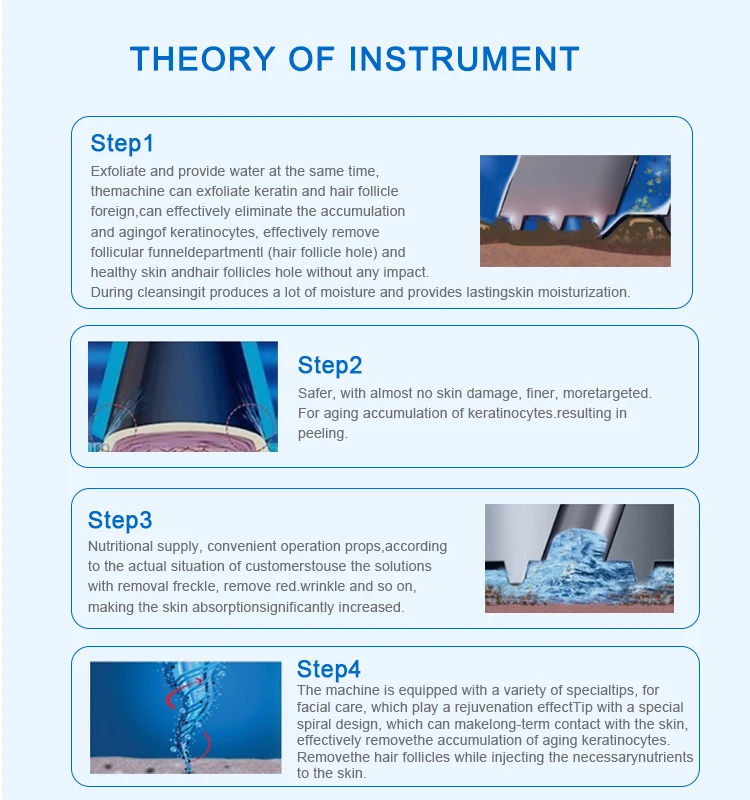 THEORY OF INSTRUMENT

Step1
Exfoliate and provide water at the same time, themachine can exfoliate keratin and hair follicle foreign,can effectively eliminate the accumulation and agingof keratinocytes, effectively remove follicular funneldepartmentl (hair follicle hole) and healthy skin andhair follicles hole without any impact. During cleansingit produces a lot of moisture and provides lastingskin moisturization.

Step2
Safer, with almost no skin damage, finer, moretargeted. For aging accumulation of keratinocytes.resulting in peeling.

Step3
Nutritional supply, convenient operation props,according to the actual situation of customerstouse the solutions with removal freckle, remove red.wrinkle and so on, making the skin absorptionsignificantly increased.

Step4
The machine is equipped with a variety of specialtips, for facial care, which play a rejuvenation effectTip with a special spiral design, which can makelong-term contact with the skin, effectively removethe accumulation of aging keratinocytes. Removethe hair follicles while injecting the necessarynutrients to the skin.