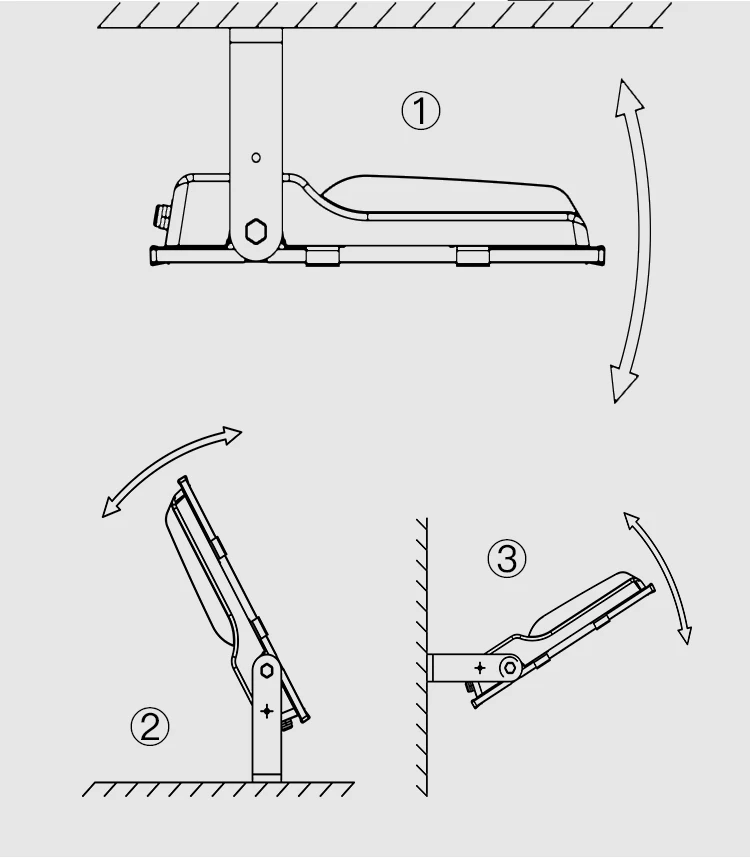 ①

②

③