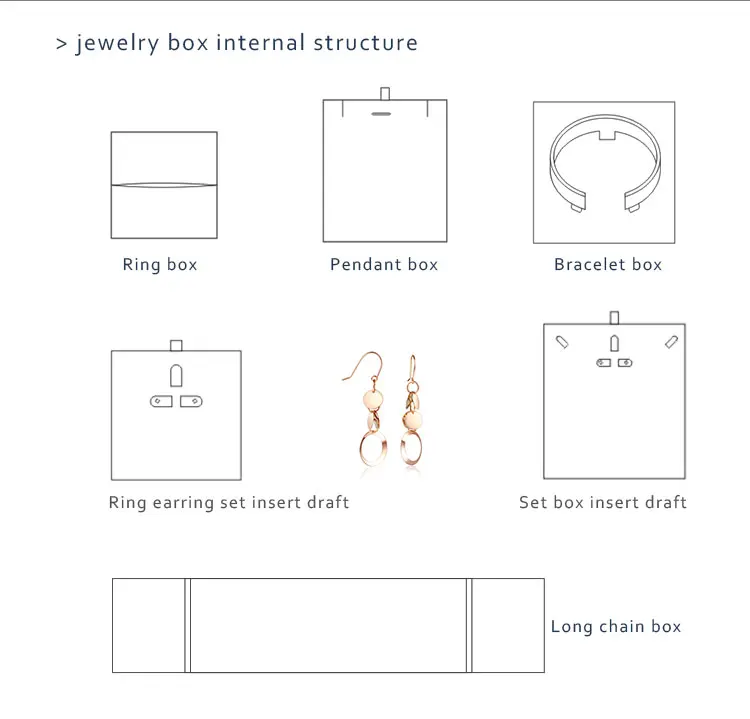 > jewelry box internal structure

Ring box

Pendant box

Bracelet box

Ring earring set insert draft

Set box insert draft

Long chain box