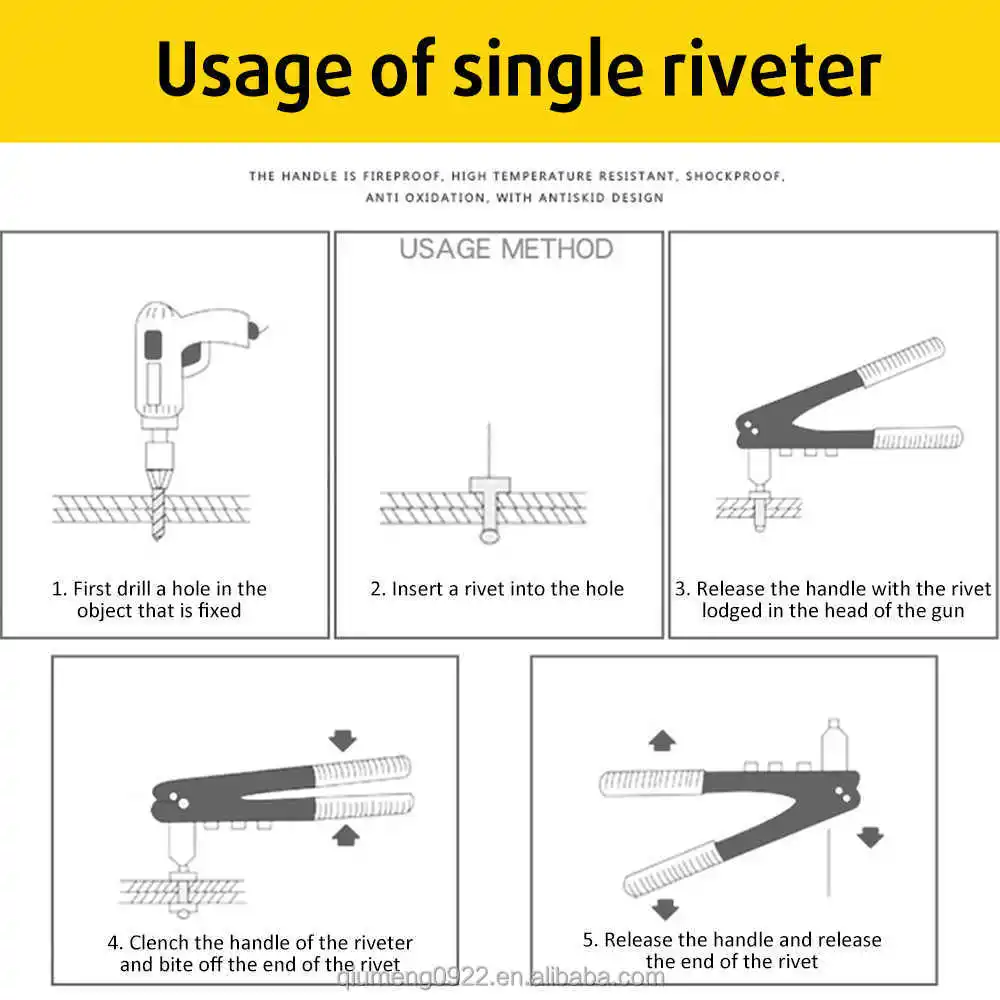 Usage of single riveter

THE HANDLE IS FIREPROOF, HIGH TEMPERATURE RESISTANT, SHOCKPROOF, ANTI OXIDATION, WITH ANTISKID DESIGN

USAGE METHOD

1. First drill a hole in the object that is fixed

2. Insert a rivet into the hole

3. Release the handle with the rivet lodged in the head of the gun

4. Clench the handle of the riveter and bite off the end of the rivet

5. Release the handle and release the end of the rivet

qiumeng0922.en.alibaba.com