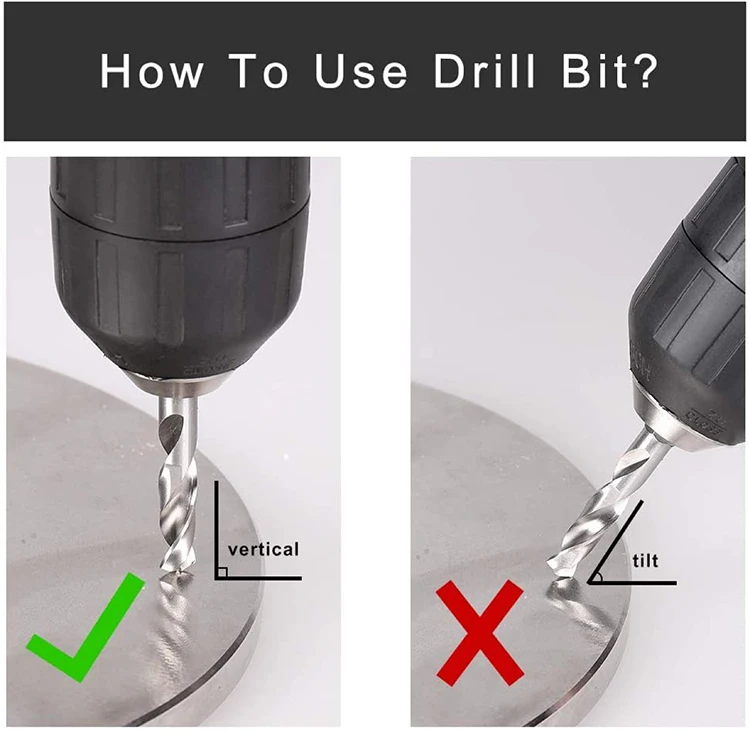 How To Use Drill Bit?

vertical

tilt