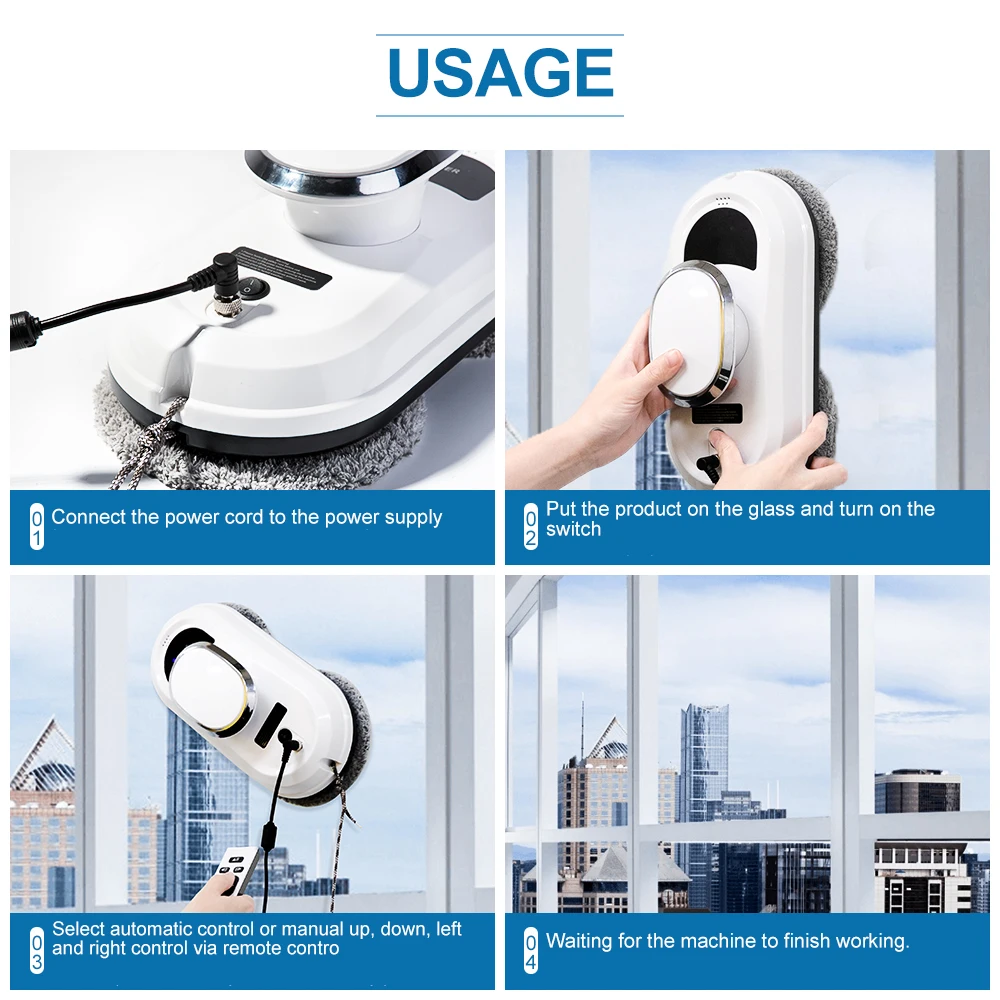 USAGE

01 Connect the power cord to the power supply

02 Put the product on the glass and turn on the switch

03 Select automatic control or manual up, down, left and right control via remote contro

04 Waiting for the machine to finish working.