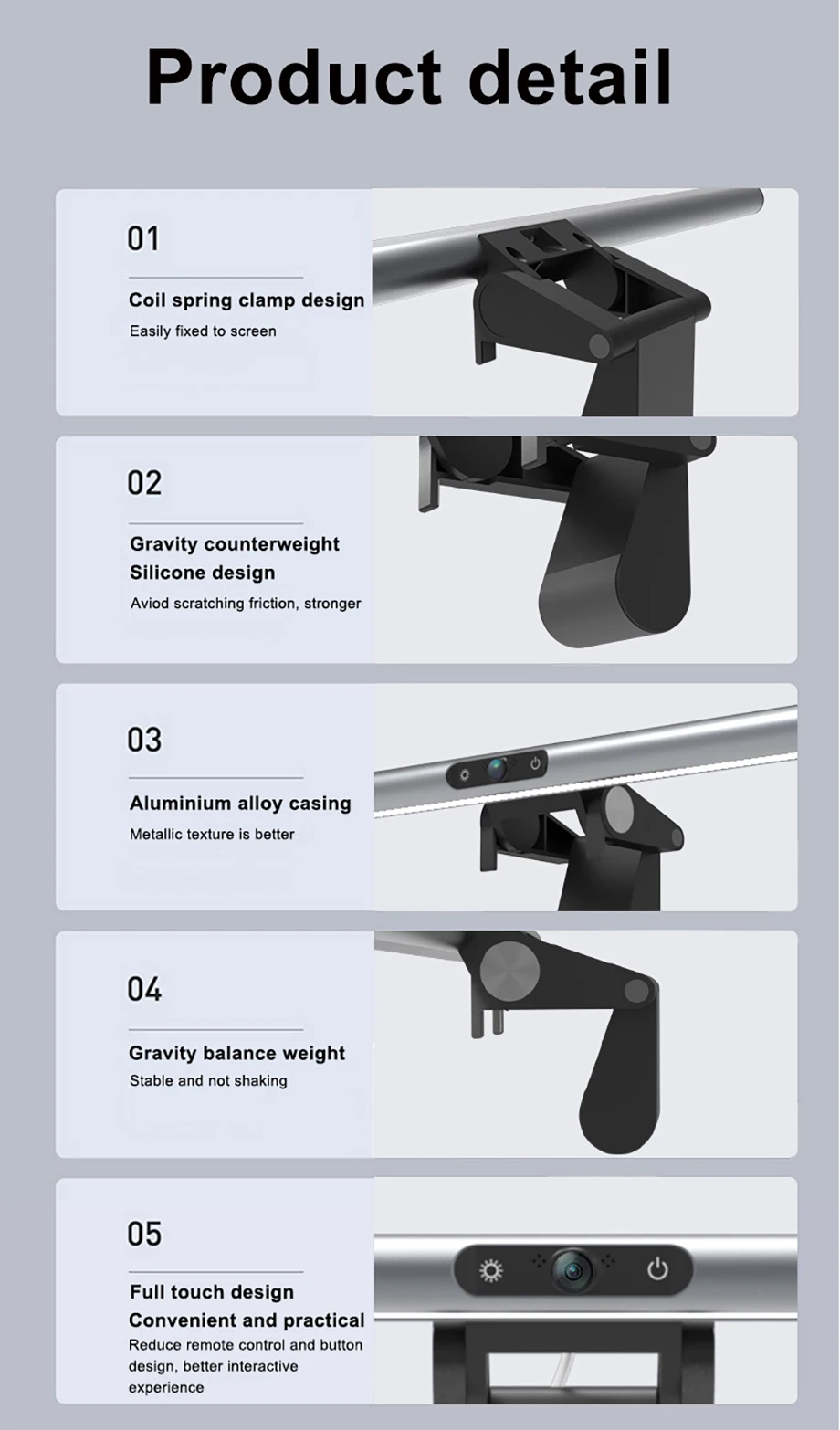 Product detail

01

Coil spring clamp design
Easily fixed to screen

02

Gravity counterweight
Silicone design
Aviod scratching friction, stronger

03

Aluminium alloy casing
Metallic texture is better

04

Gravity balance weight
Stable and not shaking

05

Full touch design
Convenient and practical
Reduce remote control and button design, better interactive experience