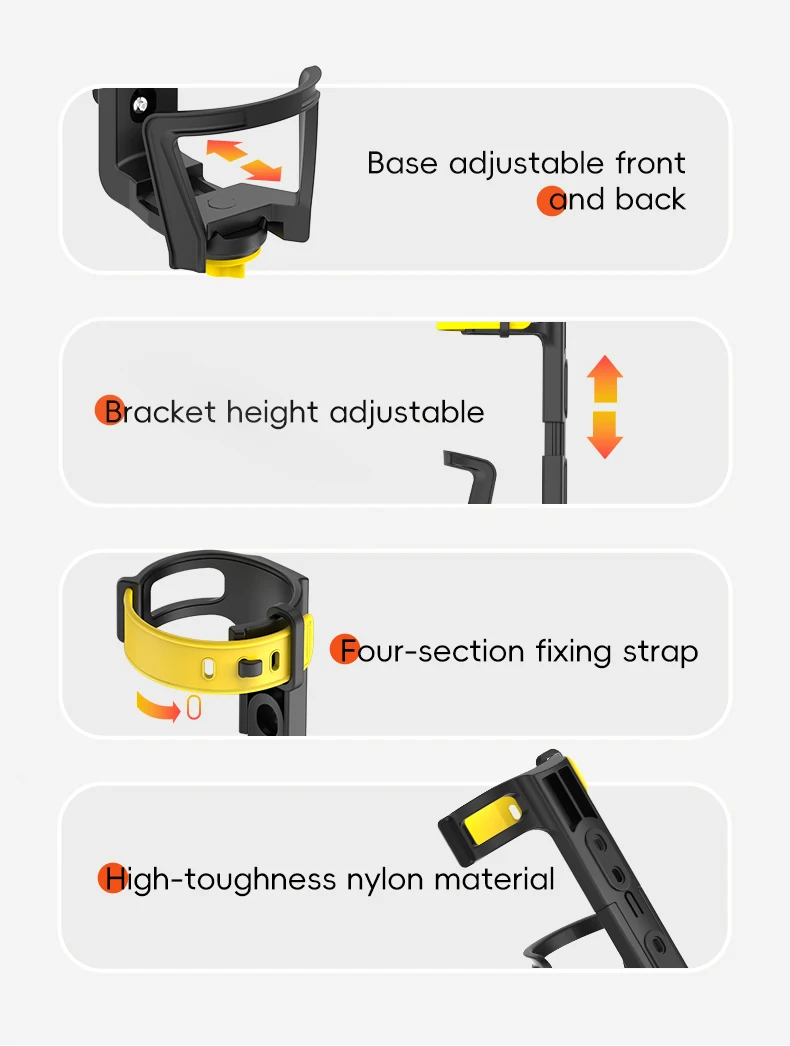 Base adjustable front and back

Bracket height adjustable

Four-section fixing strap

High-toughness nylon material