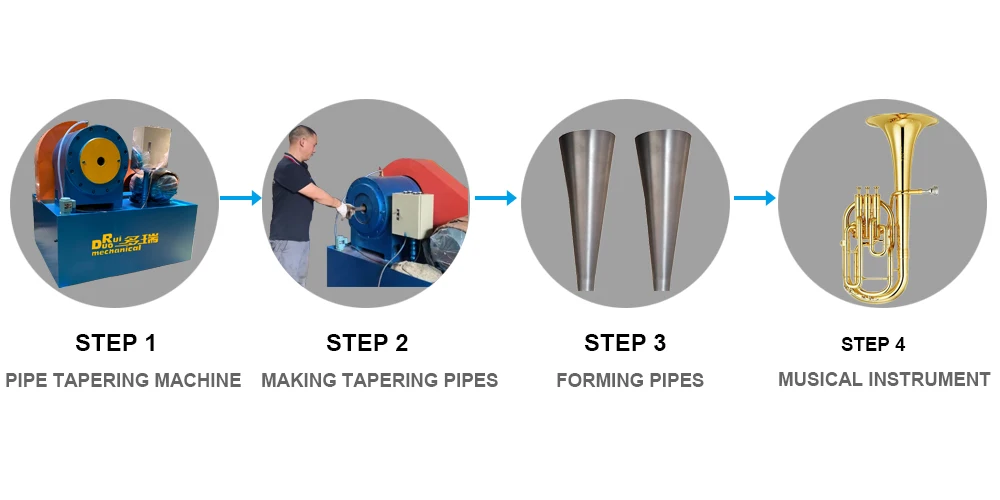 DuoRui 多瑞 mechanical

STEP 1
PIPE TAPERING MACHINE

STEP 2
MAKING TAPERING PIPES

STEP 3
FORMING PIPES

STEP 4
MUSICAL INSTRUMENT