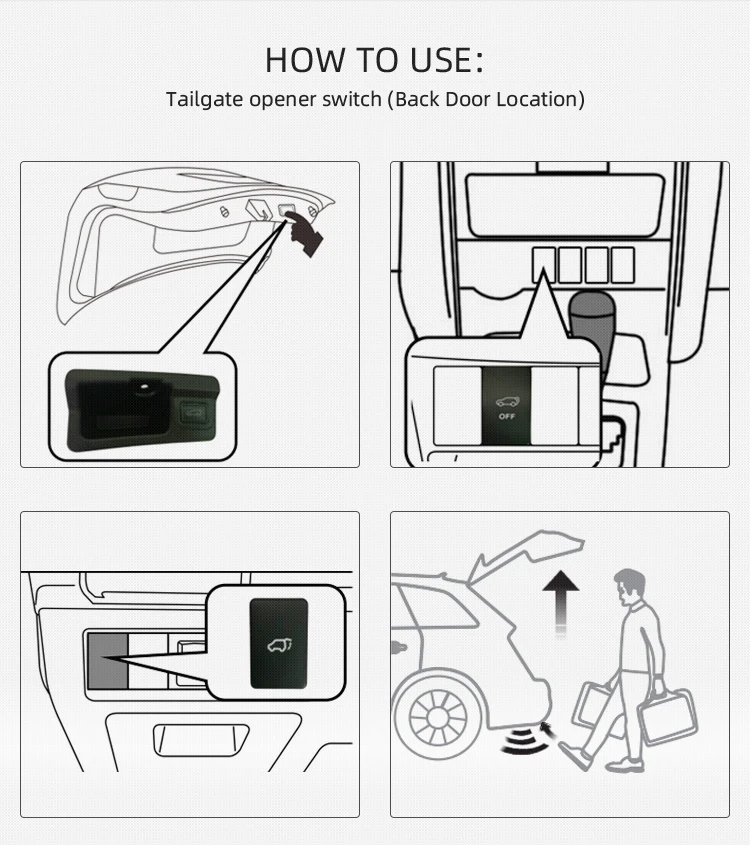 HOW TO USE:

Tailgate opener switch (Back Door Location)

OFF