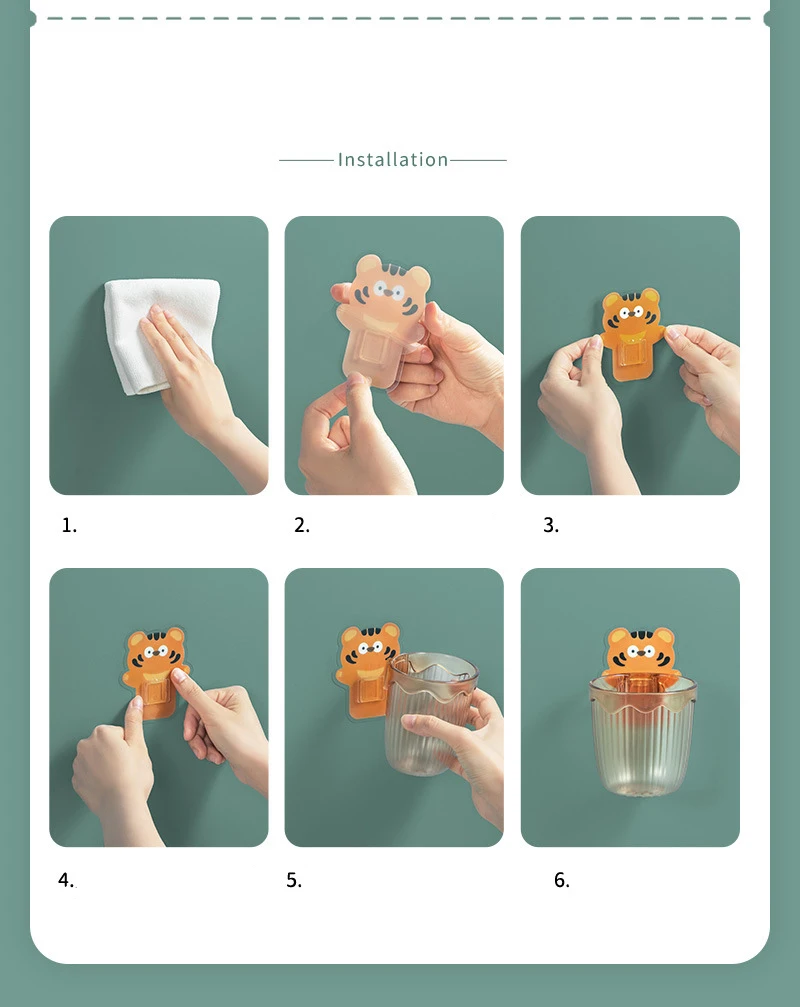 Installation

1.

2.

3.

4.

5.

6.