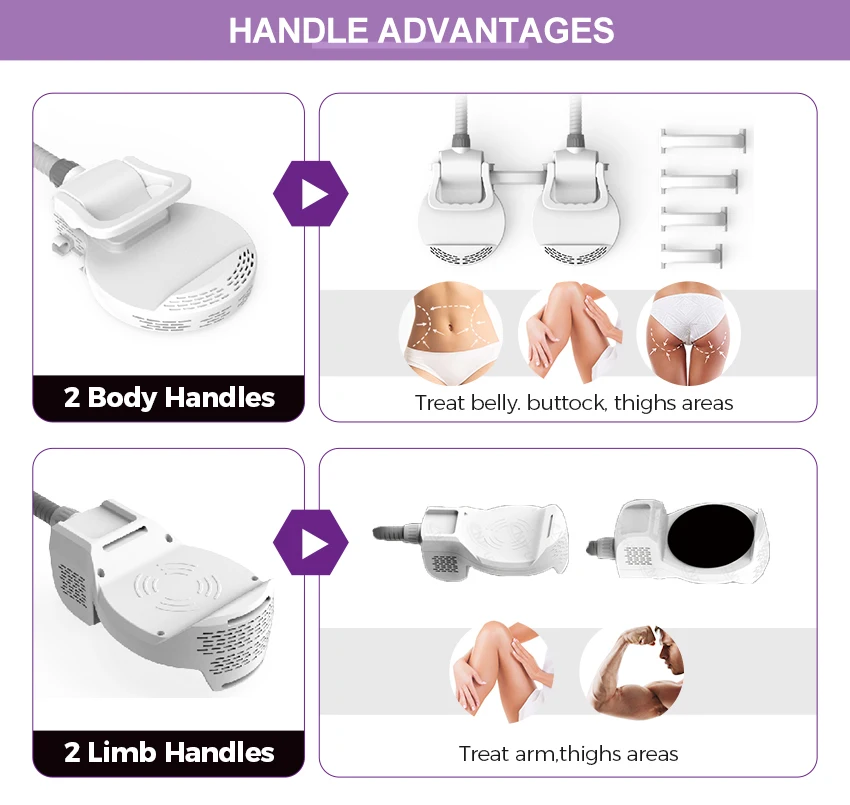 HANDLE ADVANTAGES

2 Body Handles

Treat belly. buttock, thighs areas

2 Limb Handles

Treat arm,thighs areas