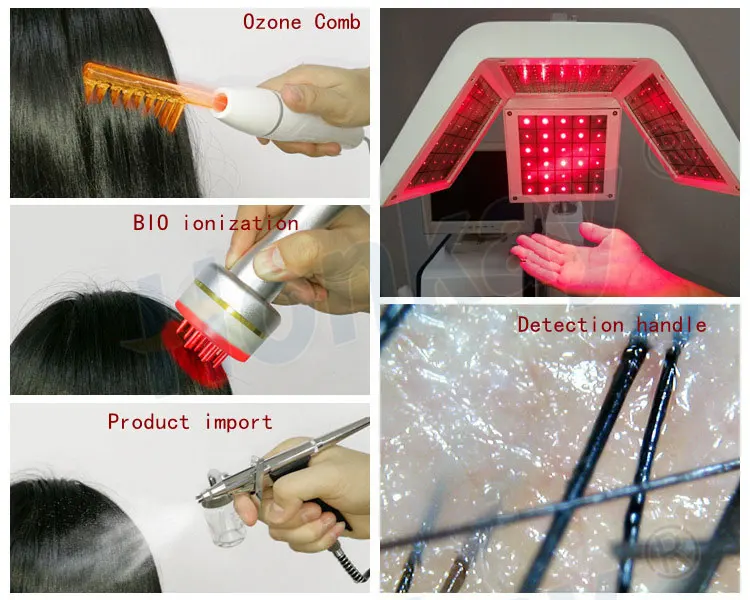 Ozone Comb

BIO ionization

Product import

Detection handle