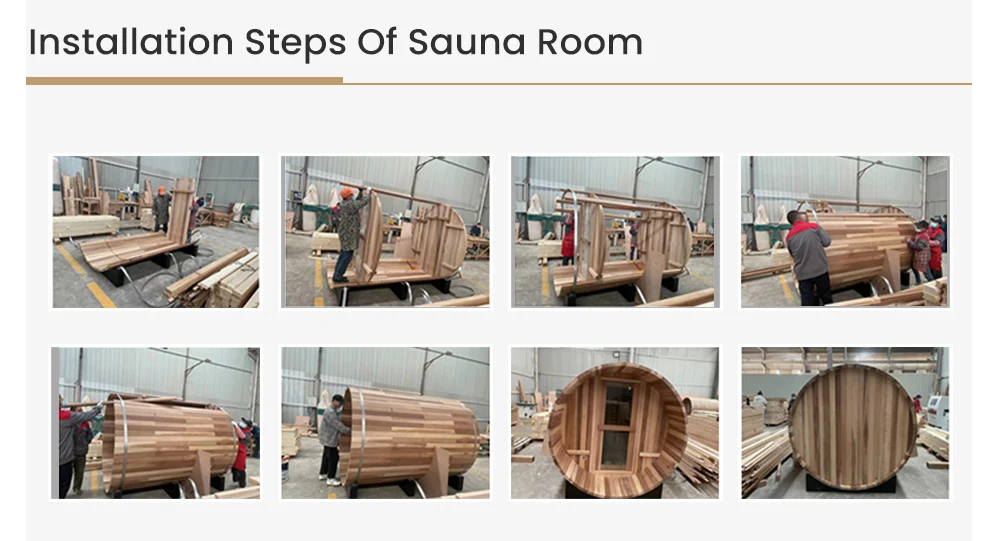 Installation Steps Of Sauna Room