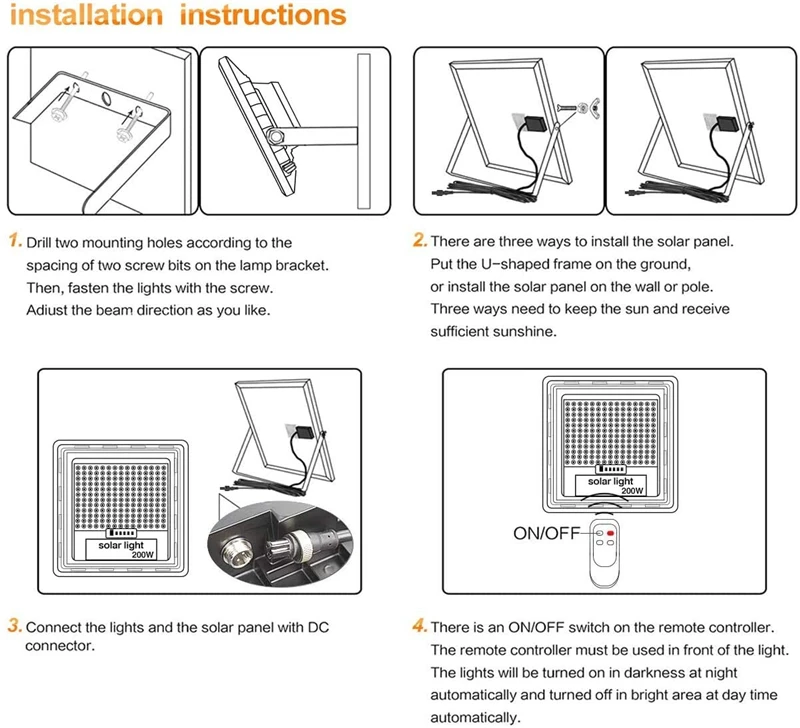 installation instructions

1. Drill two mounting holes according to the spacing of two screw bits on the lamp bracket. Then, fasten the lights with the screw. Adiust the beam direction as you like.

2. There are three ways to install the solar panel. Put the U-shaped frame on the ground, or install the solar panel on the wall or pole. Three ways need to keep the sun and receive sufficient sunshine.

solar light
200W

solar light
200W

ON/OFF

3. Connect the lights and the solar panel with DC connector.

4. There is an ON/OFF switch on the remote controller. The remote controller must be used in front of the light. The lights will be turned on in darkness at night automatically and turned off in bright area at day time automatically.