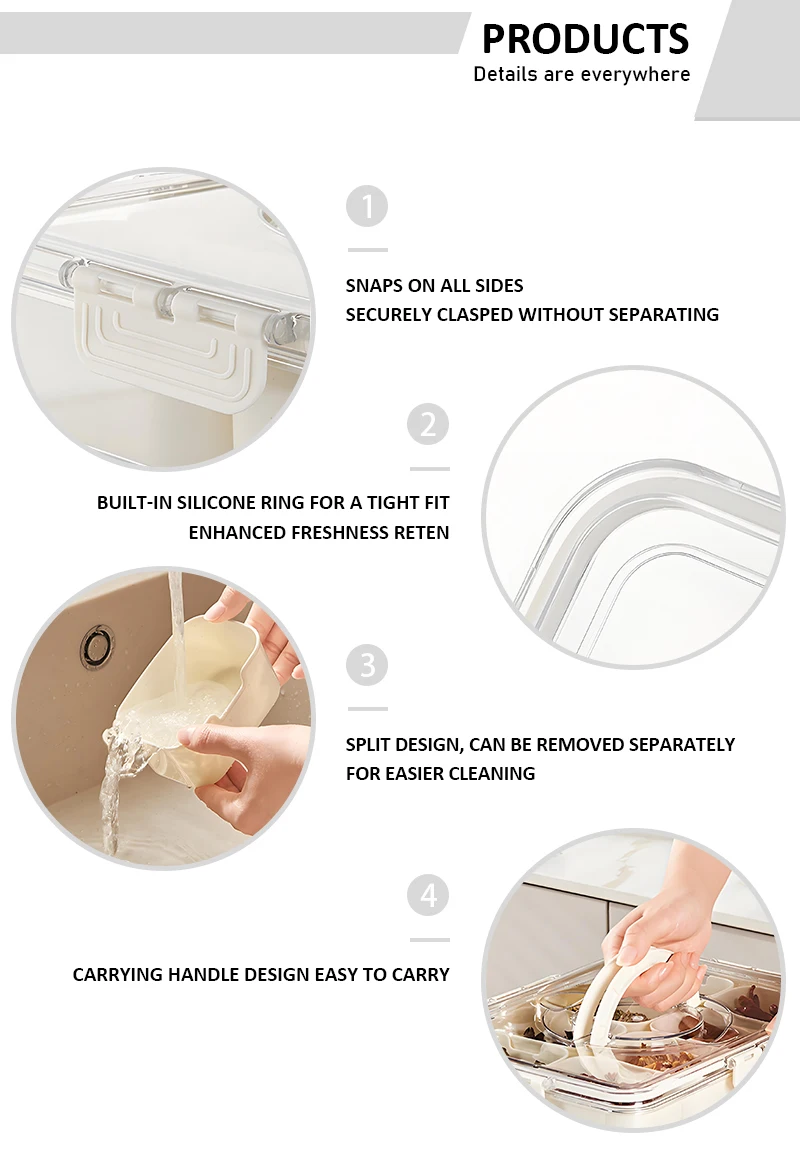 PRODUCTS
Details are everywhere

1

SNAPS ON ALL SIDES
SECURELY CLASPED WITHOUT SEPARATING

2

BUILT-IN SILICONE RING FOR A TIGHT FIT
ENHANCED FRESHNESS RETEN

3

SPLIT DESIGN, CAN BE REMOVED SEPARATELY
FOR EASIER CLEANING

4

CARRYING HANDLE DESIGN EASY TO CARRY