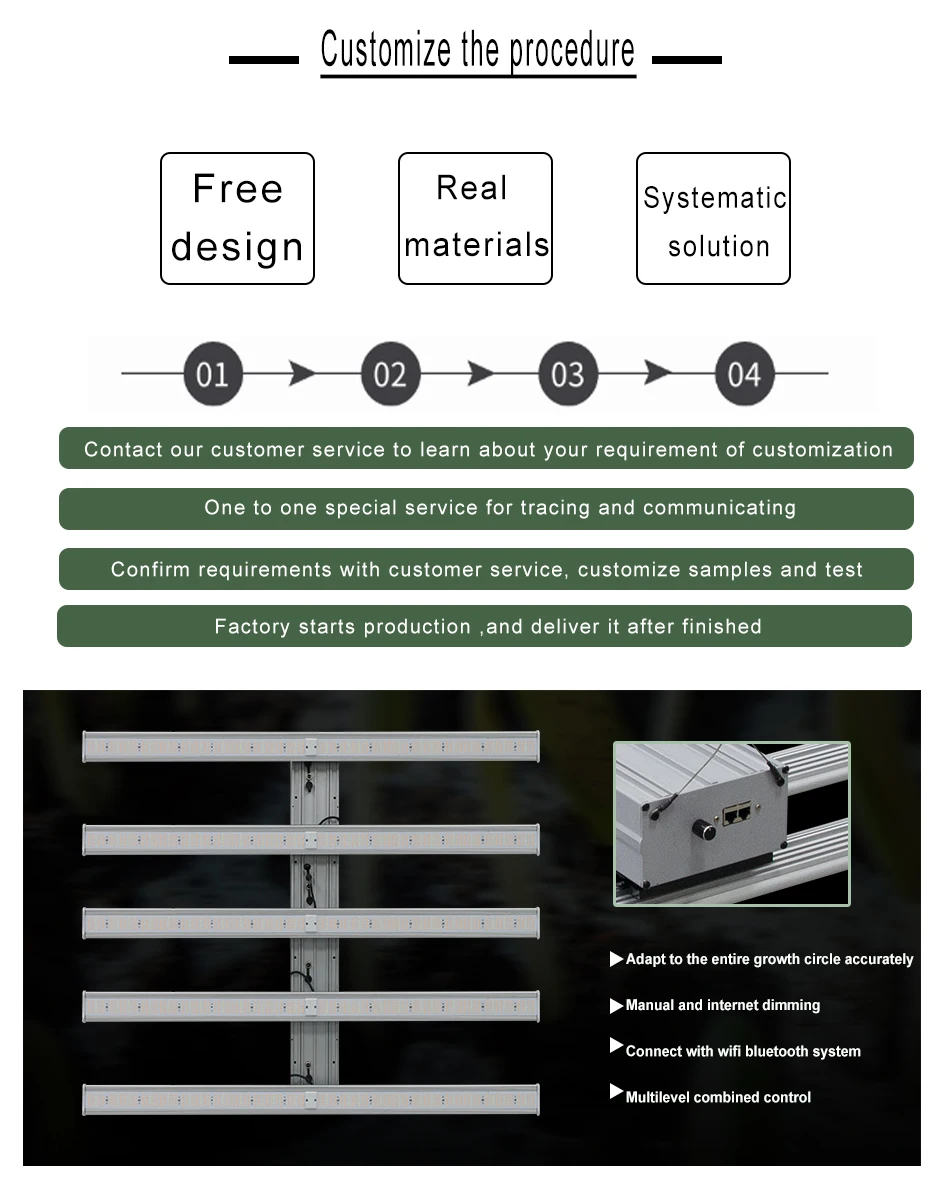 Customize the procedure

Free design

Real materials

Systematic solution

01

02

03

04

Contact our customer service to learn about your requirement of customization

One to one special service for tracing and communicating

Confirm requirements with customer service, customize samples and test

Factory starts production ,and deliver it after finished

▶Adapt to the entire growth circle accurately

▶Manual and internet dimming

▶Connect with wifi bluetooth system

▶Multilevel combined control