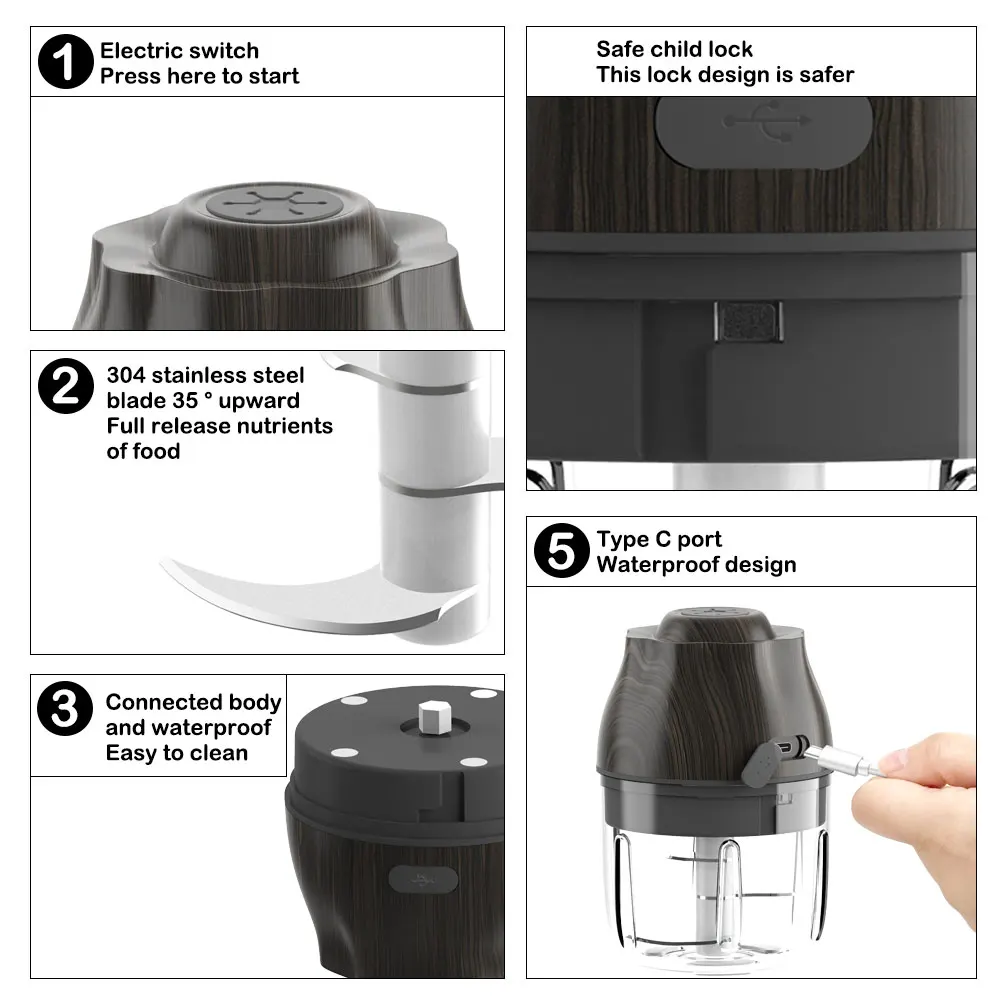 1 Electric switch
Press here to start

2 304 stainless steel blade 35 ° upward
Full release nutrients of food

3 Connected body and waterproof
Easy to clean

Safe child lock
This lock design is safer

5 Type C port
Waterproof design