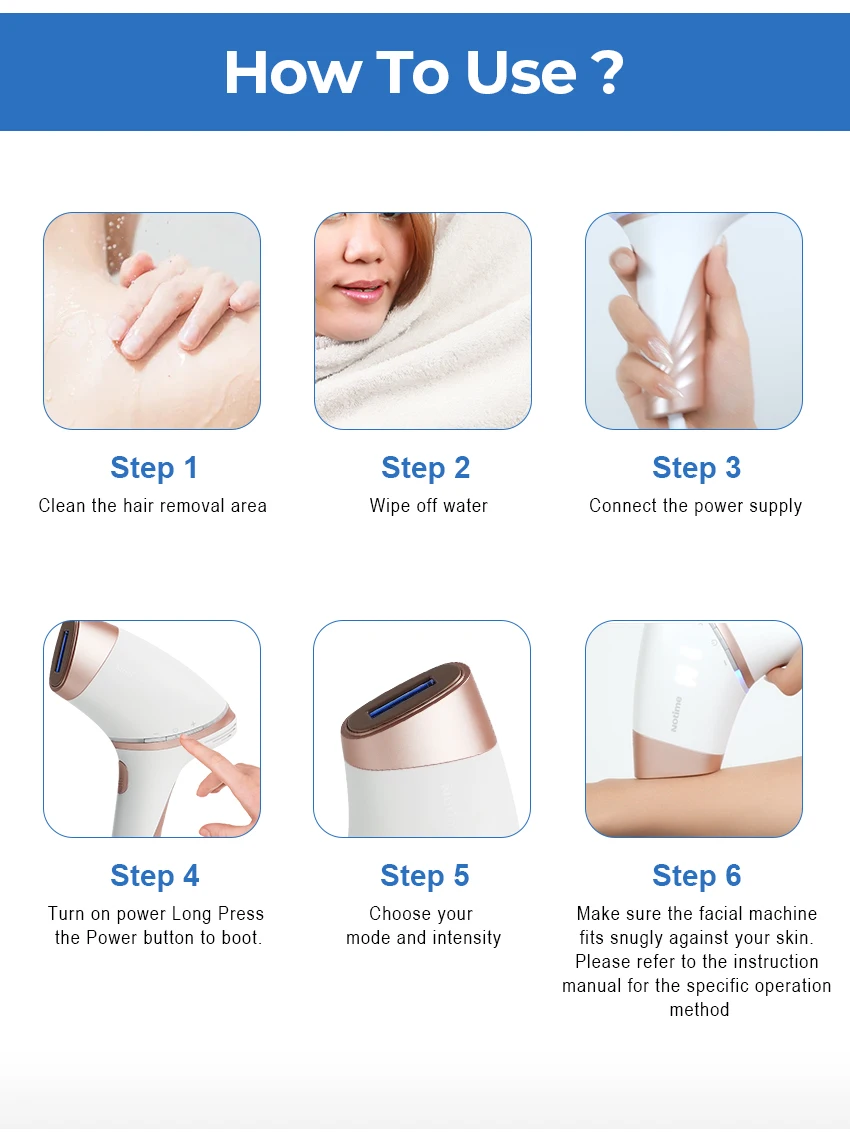 How To Use ?

Step 1
Clean the hair removal area

Step 2
Wipe off water

Step 3
Connect the power supply

Step 4
Turn on power Long Press the Power button to boot.

Step 5
Choose your mode and intensity

Notime

Step 6
Make sure the facial machine fits snugly against your skin. Please refer to the instruction manual for the specific operation method