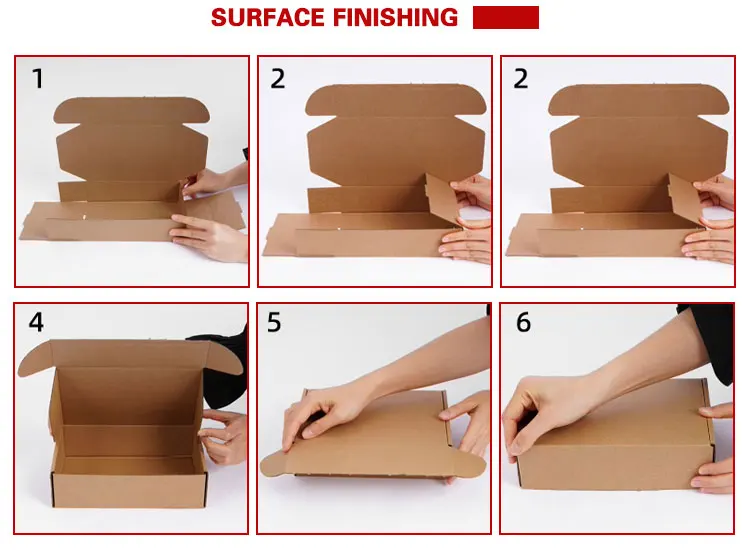 SURFACE FINISHING

1

2

2

4

5

6