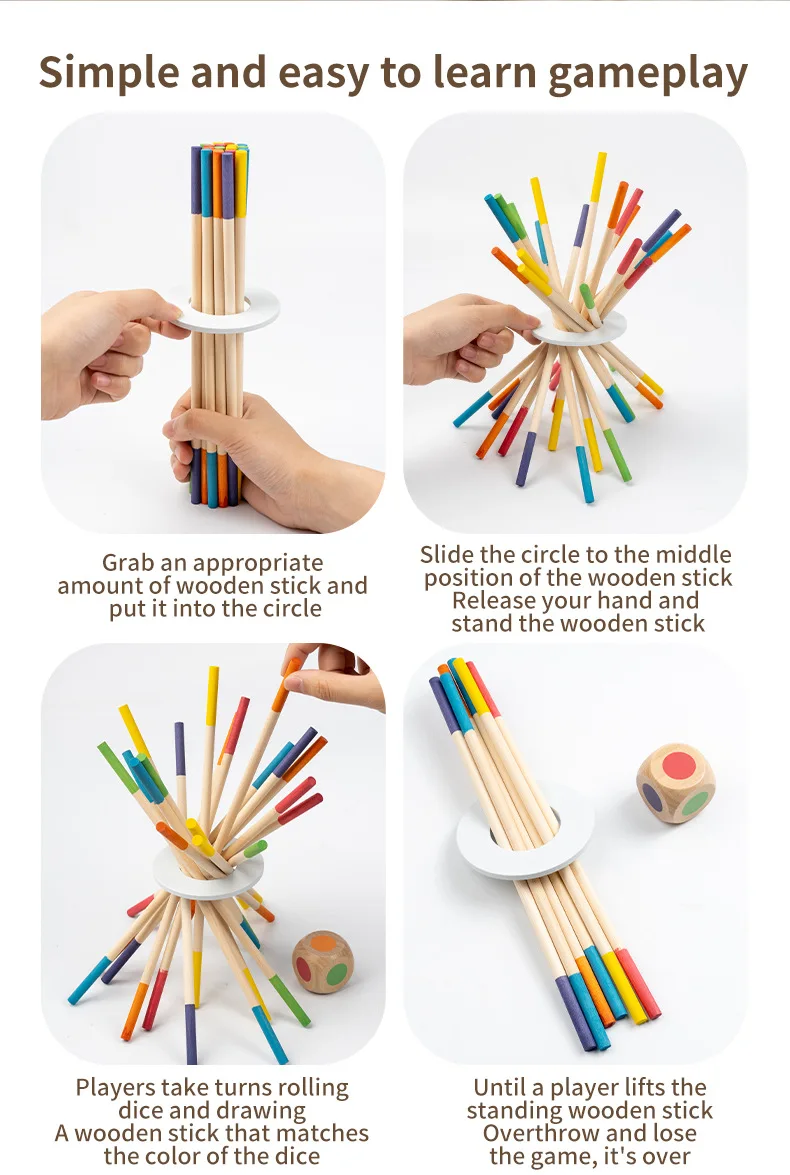 Simple and easy to learn gameplay

Grab an appropriate amount of wooden stick and put it into the circle

Slide the circle to the middle position of the wooden stick
Release your hand and stand the wooden stick

Players take turns rolling dice and drawing
A wooden stick that matches the color of the dice

Until a player lifts the standing wooden stick
Overthrow and lose the game, it's over