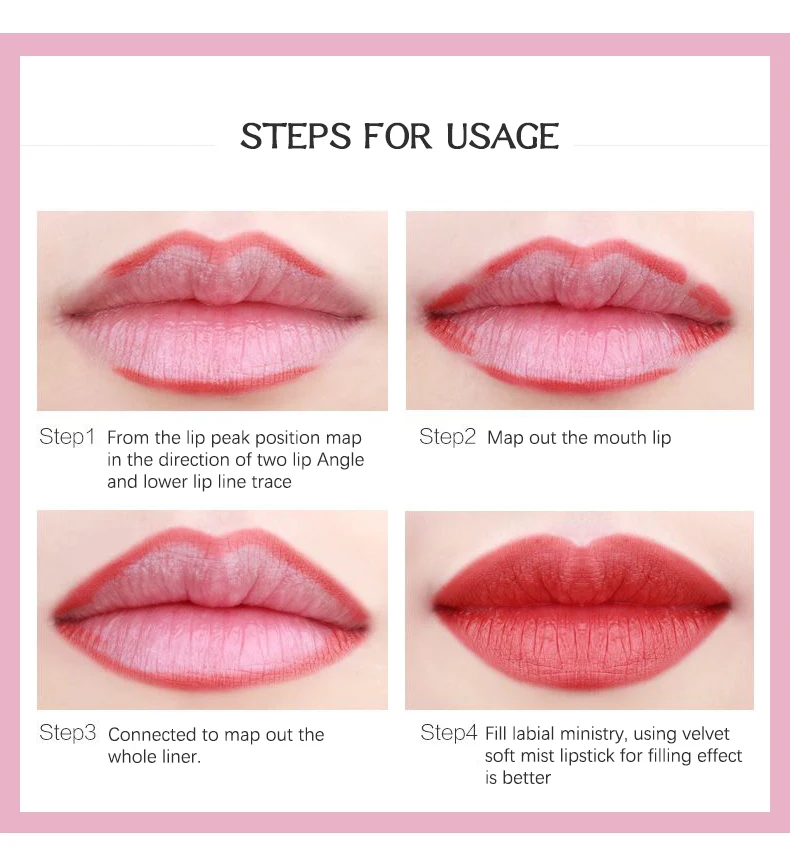 STEPS FOR USAGE

Step1 From the lip peak position map in the direction of two lip Angle and lower lip line trace

Step2 Map out the mouth lip

Step3 Connected to map out the whole liner.

Step4 Fill labial ministry, using velvet soft mist lipstick for filling effect is better