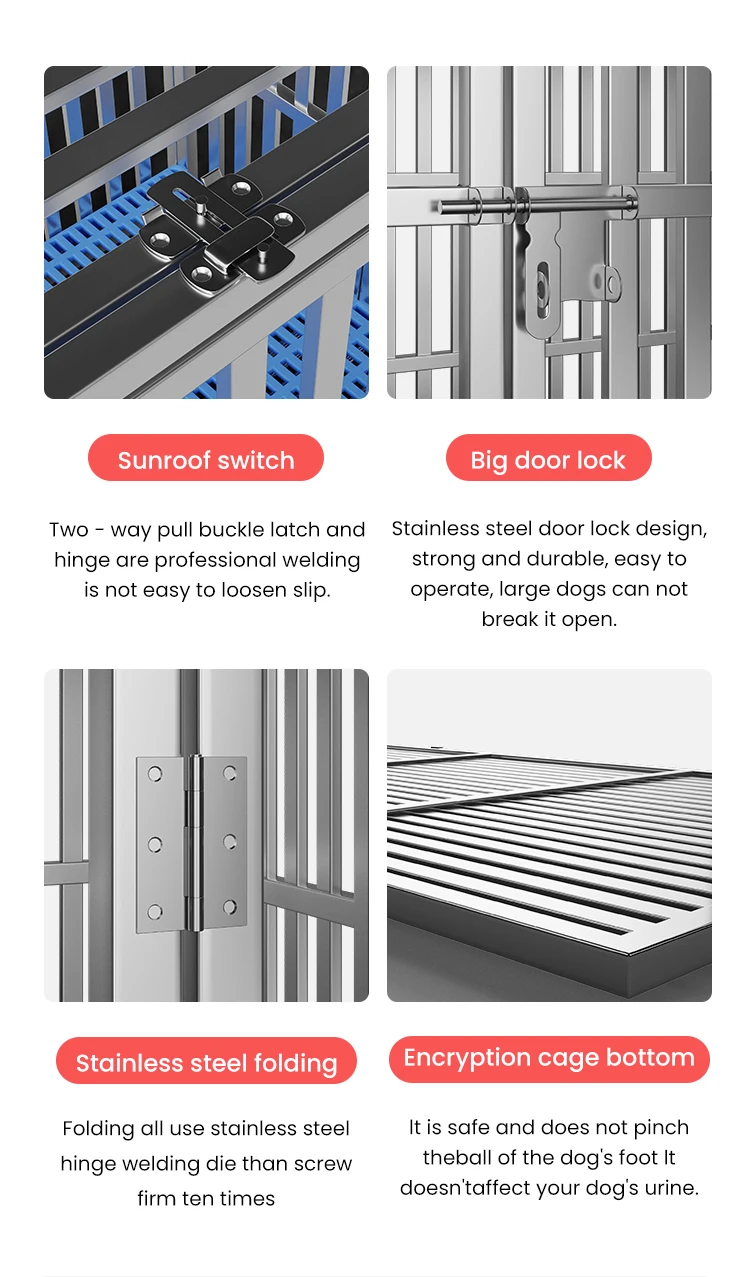 Sunroof switch

Two - way pull buckle latch and hinge are professional welding is not easy to loosen slip.

Big door lock

Stainless steel door lock design, strong and durable, easy to operate, large dogs can not break it open.

Stainless steel folding

Folding all use stainless steel hinge welding die than screw firm ten times

Encryption cage bottom

It is safe and does not pinch theball of the dog's foot It doesn'taffect your dog's urine.