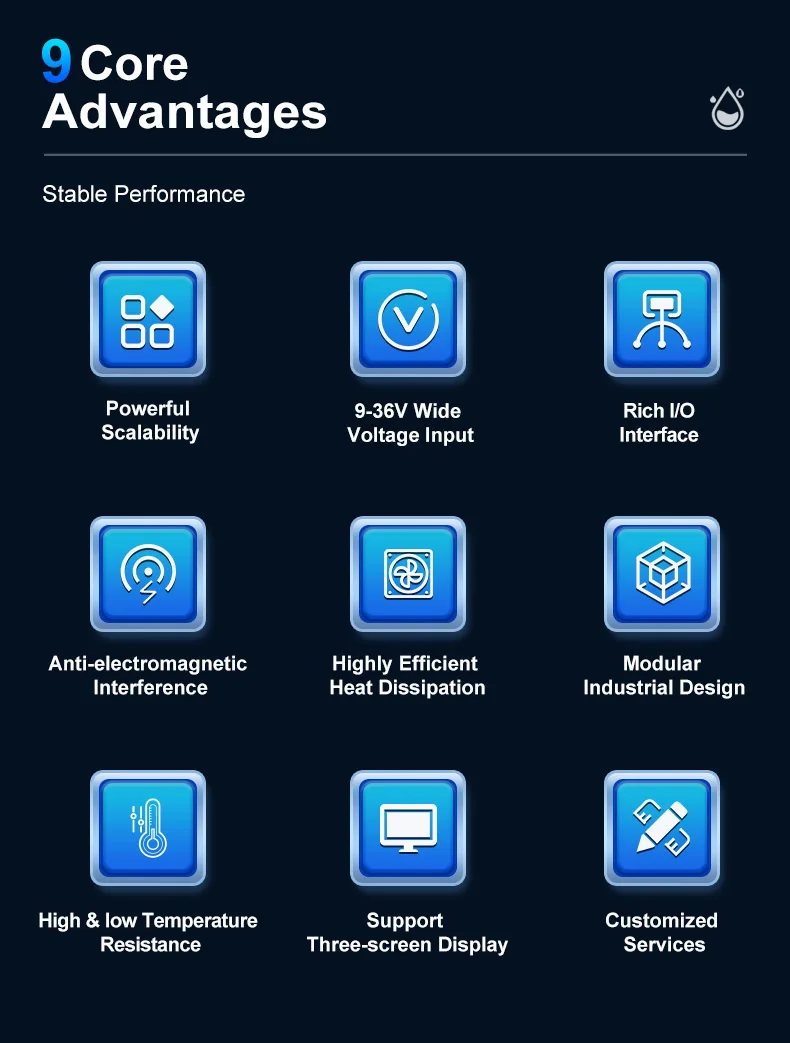 9 Core
Advantages

Stable Performance

Powerful
Scalability

9-36V Wide
Voltage Input

Rich I/O
Interface

Anti-electromagnetic
Interference

Highly Efficient
Heat Dissipation

Modular
Industrial Design

High & low Temperature
Resistance

Support
Three-screen Display

Customized
Services