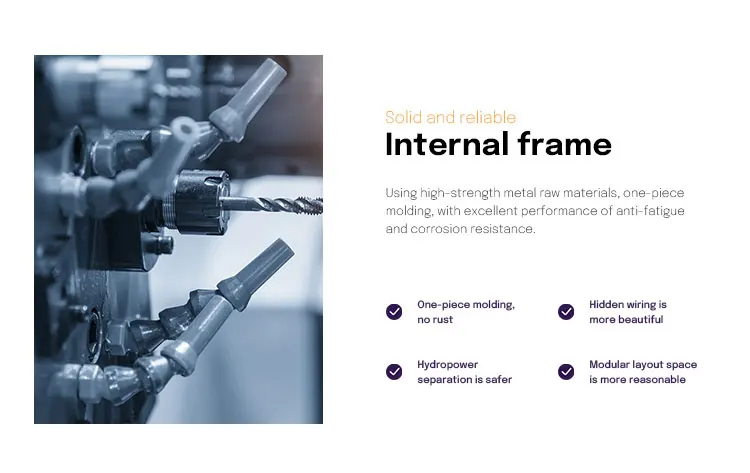 Solid and reliable

Internal frame

Using high-strength metal raw materials, one-piece molding, with excellent performance of anti-fatigue and corrosion resistance.

One-piece molding, no rust

Hidden wiring is more beautiful

Hydropower separation is safer

Modular layout space is more reasonable