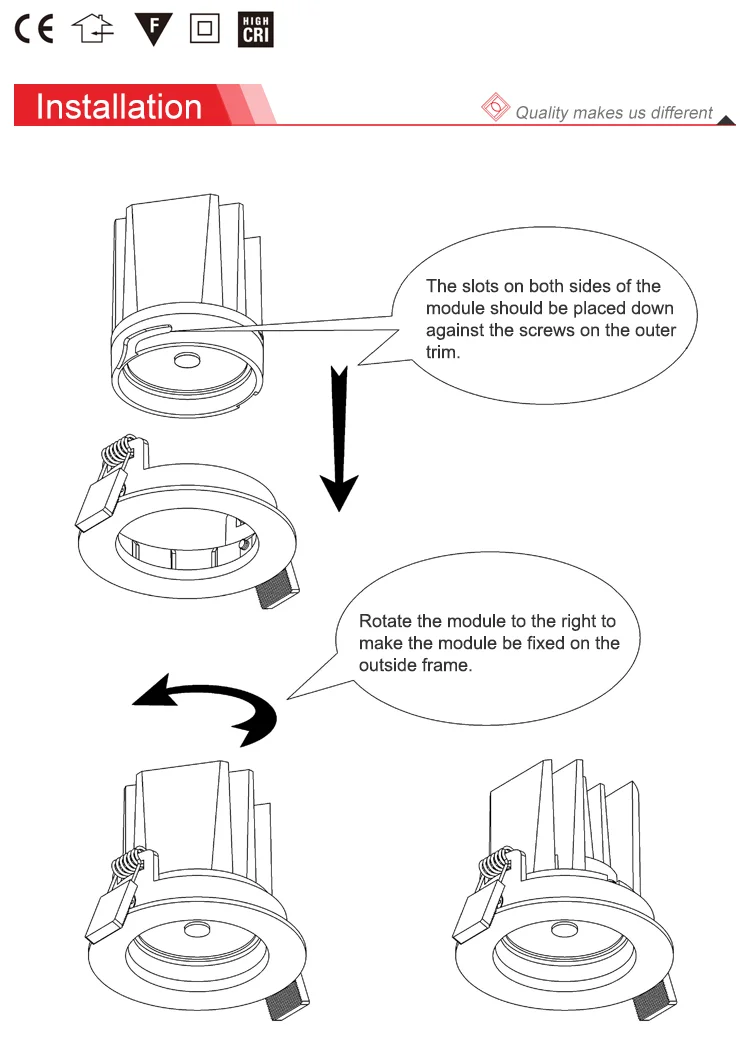 CE F HIGH CRI

Installation

Quality makes us different

The slots on both sides of the module should be placed down against the screws on the outer trim.

Rotate the module to the right to make the module be fixed on the outside frame.