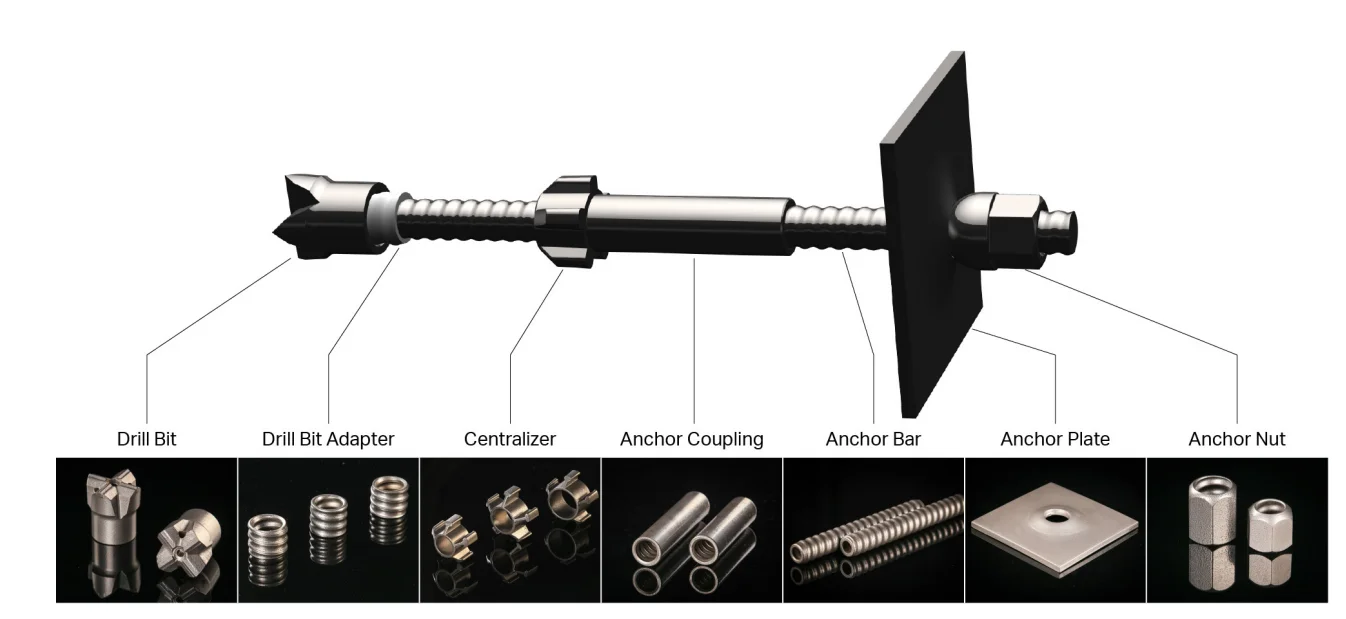 Drill Bit Drill Bit Adapter Centralizer Anchor Coupling Anchor Bar Anchor Plate Anchor Nut