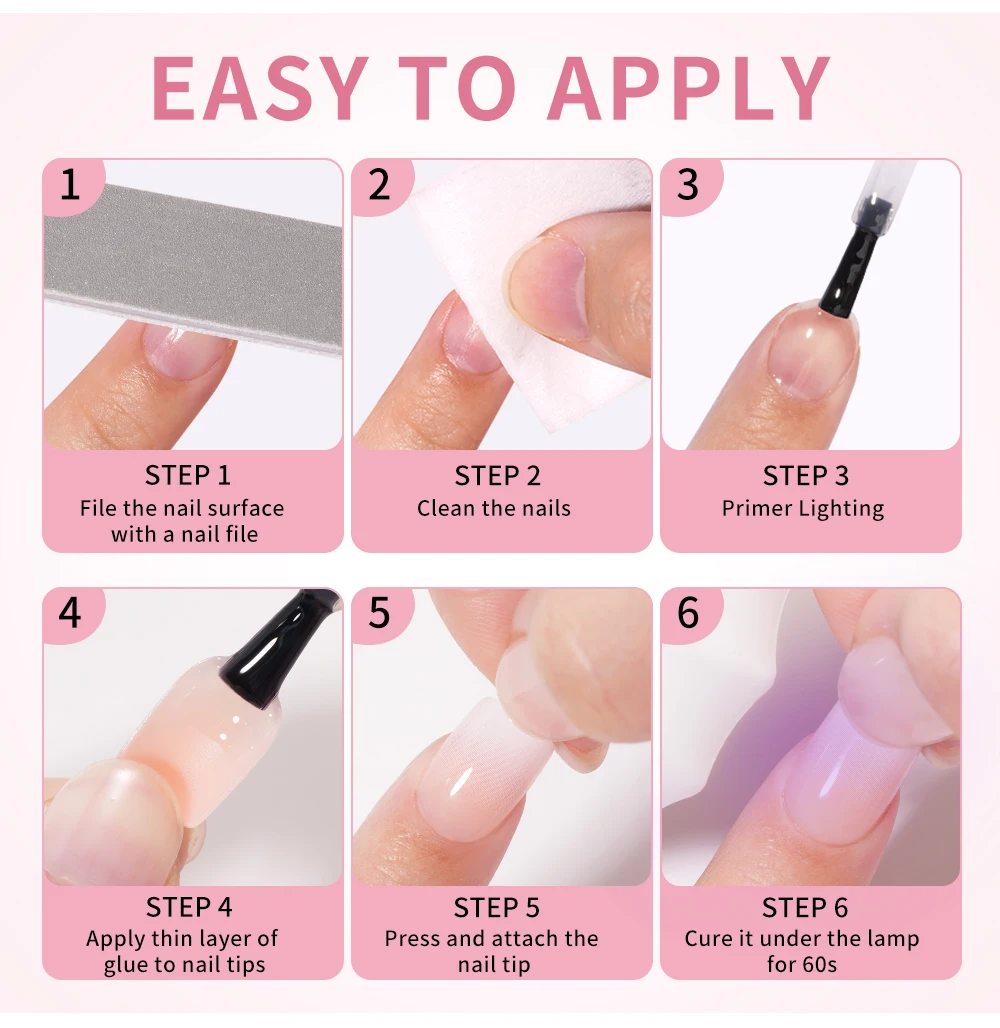 EASY TO APPLY

1

STEP 1
File the nail surface with a nail file

2

STEP 2
Clean the nails

3

STEP 3
Primer Lighting

4

STEP 4
Apply thin layer of glue to nail tips

5

STEP 5
Press and attach the nail tip

6

STEP 6
Cure it under the lamp for 60s