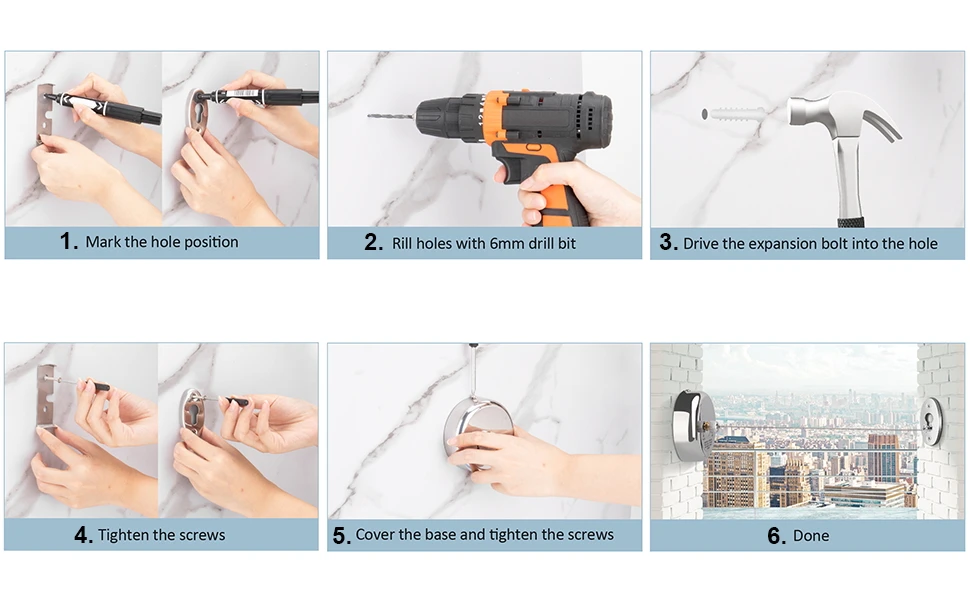 1. Mark the hole position

2. Rill holes with 6mm drill bit

3. Drive the expansion bolt into the hole

4. Tighten the screws

5. Cover the base and tighten the screws

6. Done