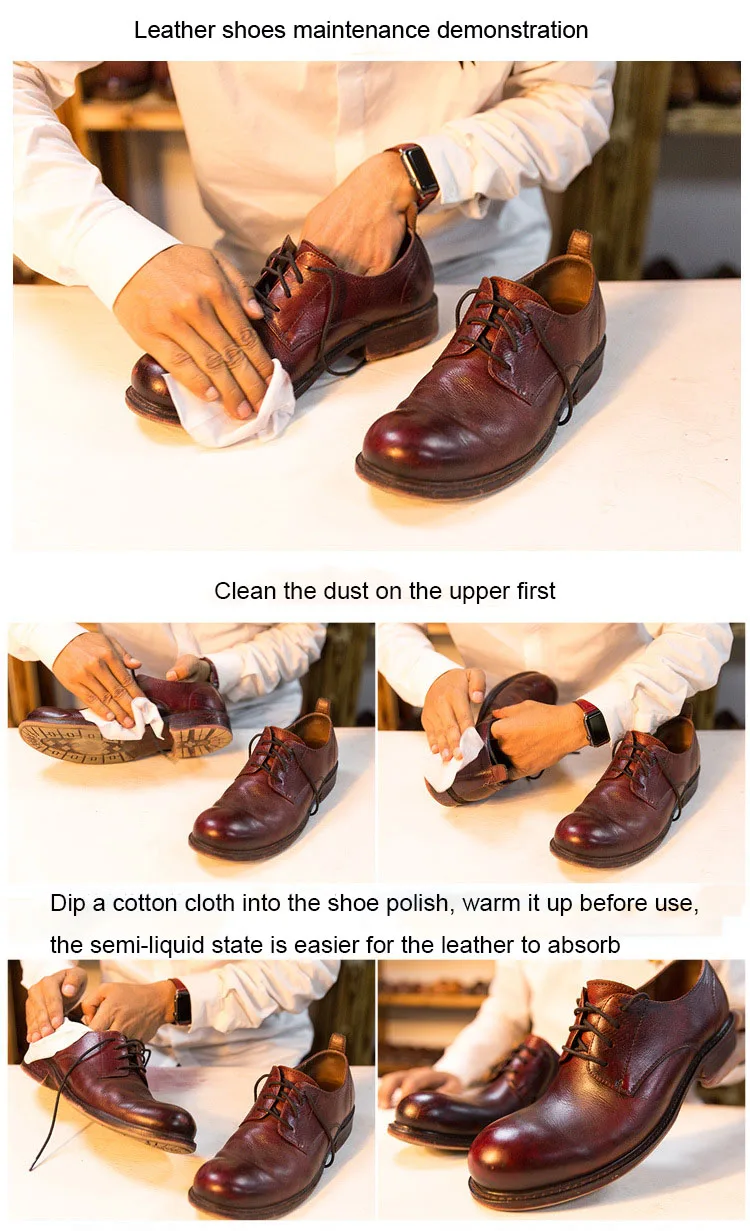 Leather shoes maintenance demonstration

Clean the dust on the upper first

Dip a cotton cloth into the shoe polish, warm it up before use, the semi-liquid state is easier for the leather to absorb