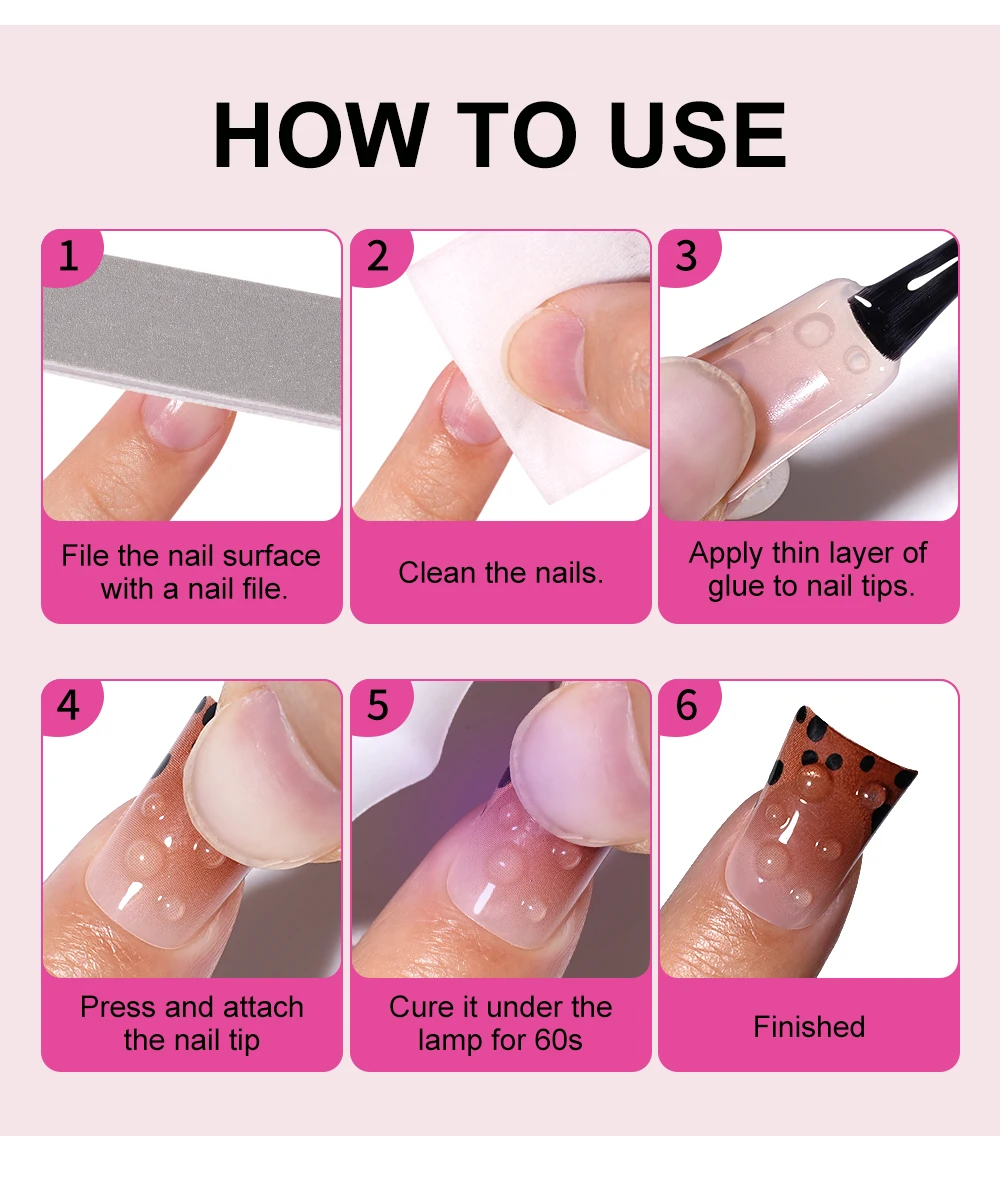 HOW TO USE

1
File the nail surface with a nail file.

2
Clean the nails.

3
Apply thin layer of glue to nail tips.

4
Press and attach the nail tip

5
Cure it under the lamp for 60s

6
Finished