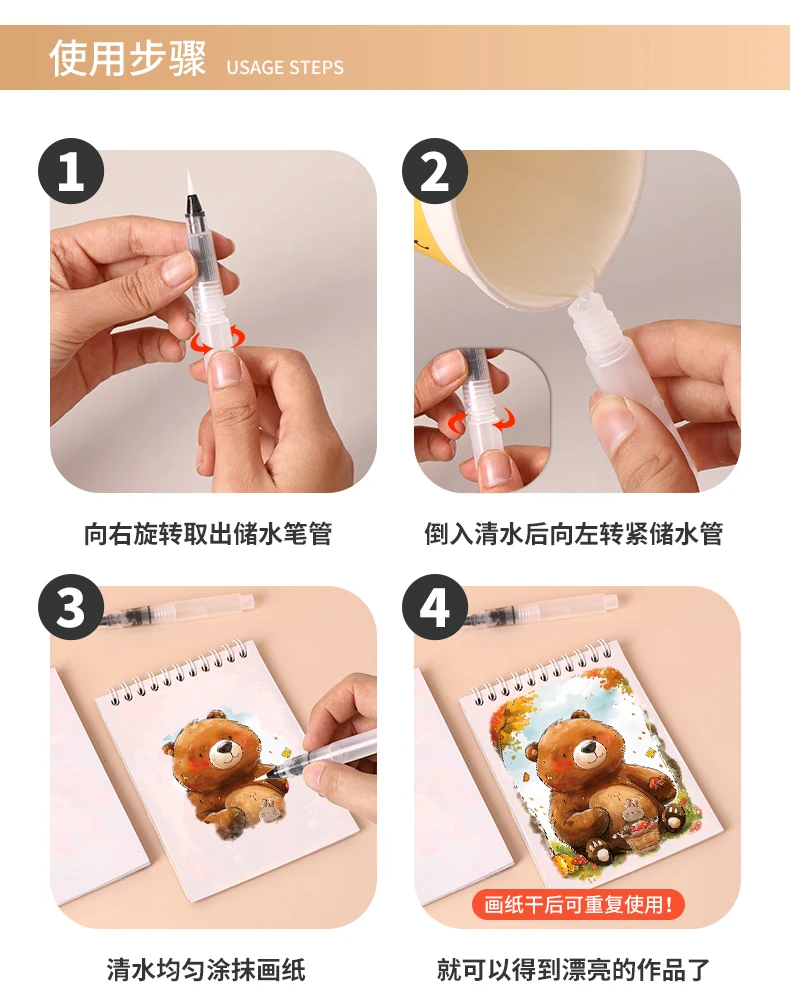 使用步骤 USAGE STEPS

1

向右旋转取出储水笔管

2

倒入清水后向左转紧储水管

3

清水均匀涂抹画纸

4

画纸干后可重复使用!

就可以得到漂亮的作品了