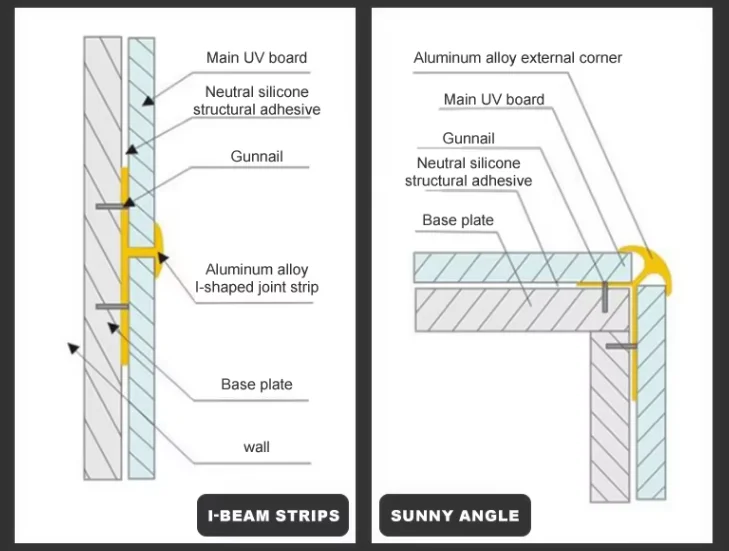 Main UV board

Neutral silicone structural adhesive

Gunnail

Aluminum alloy I-shaped joint strip

Base plate

wall

I-BEAM STRIPS

Aluminum alloy external corner

Main UV board

Gunnail

Neutral silicone structural adhesive

Base plate

SUNNY ANGLE